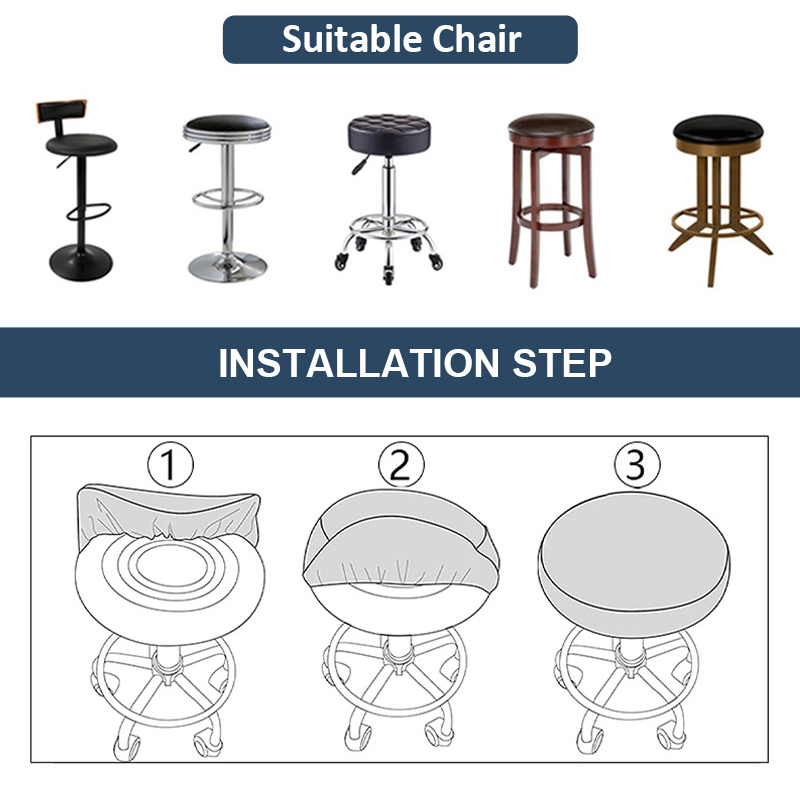 Suitable Chair

INSTALLATION STEP

1

2

3