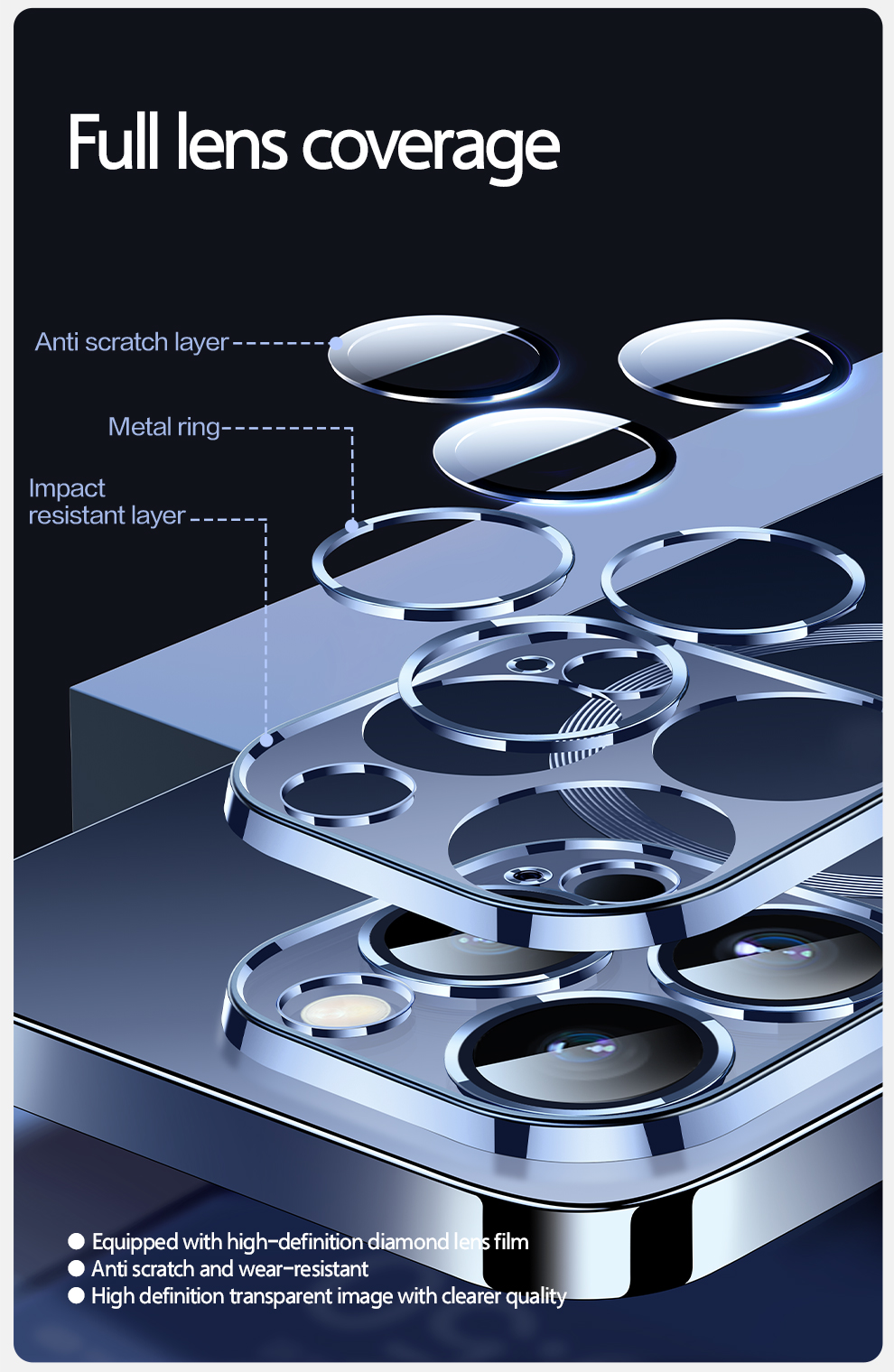 Full lens coverage

Anti scratch layer

Metal ring

Impact resistant layer

● Equipped with high-definition diamond lens film
● Anti scratch and wear-resistant
● High definition transparent image with clearer quality