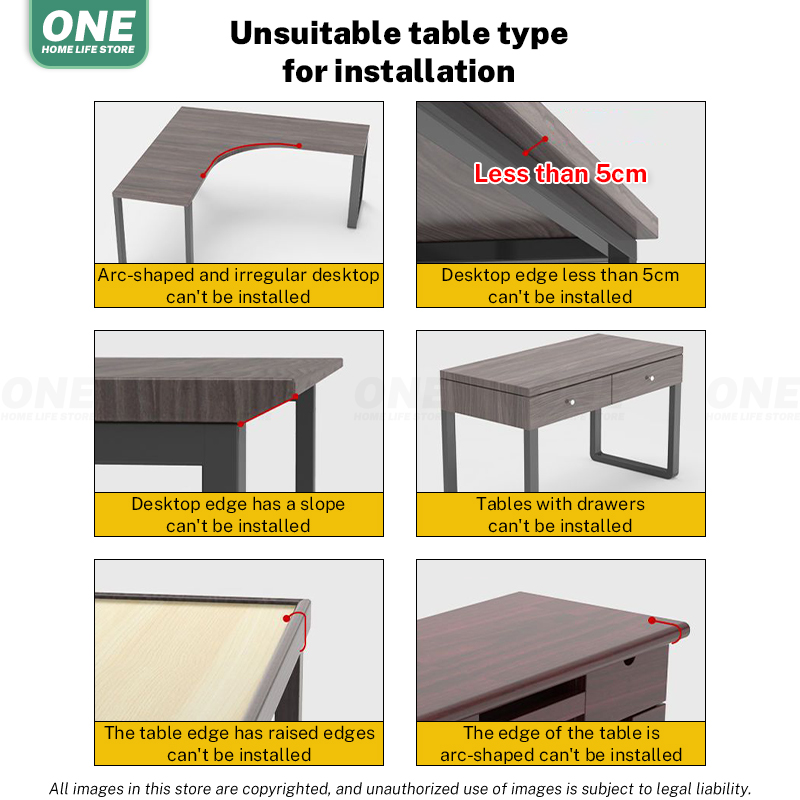 ONE
HOME LIFE STORE

Unsuitable table type for installation

Arc-shaped and irregular desktop can't be installed

Less than 5cm

Desktop edge less than 5cm can't be installed

ONE
HOME LIFE STORE

ONE
HOME LIFE STORE

ONE
HOME LIFE STORE

Desktop edge has a slope can't be installed

Tables with drawers can't be installed

The table edge has raised edges can't be installed

The edge of the table is arc-shaped can't be installed

All images in this store are copyrighted, and unauthorized use of images is subject to legal liability.