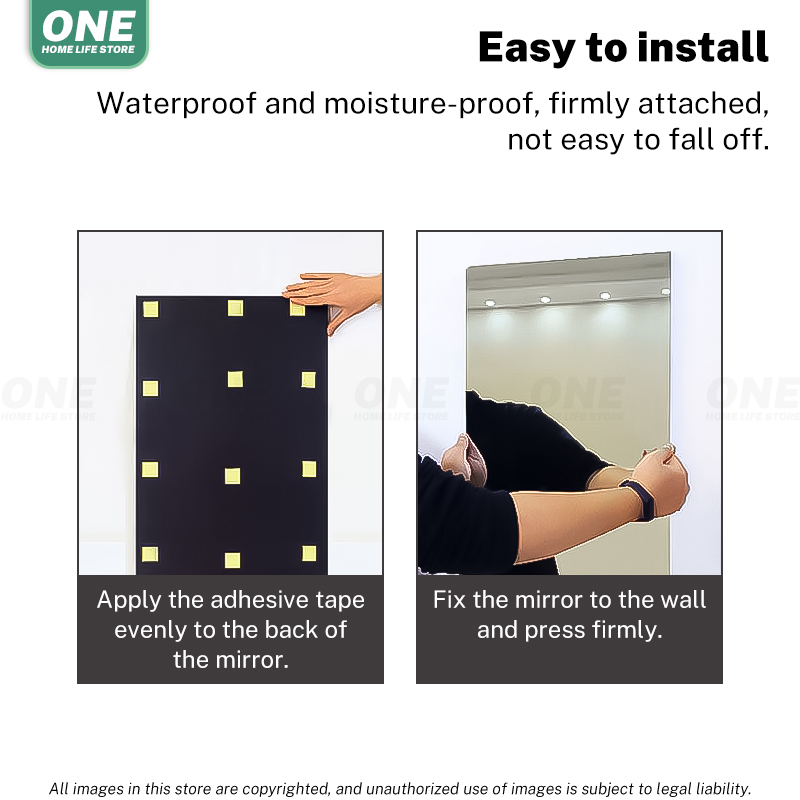 ONE
HOME LIFE STORE

Easy to install

Waterproof and moisture-proof, firmly attached, not easy to fall off.

ONE
HOME LIFE STORE

ONE
HOME LIFE STORE

ONE
HOME LIFE STORE

ONE
HOME LIFE STORE

Apply the adhesive tape evenly to the back of the mirror.

Fix the mirror to the wall and press firmly.

All images in this store are copyrighted, and unauthorized use of images is subject to legal liability.