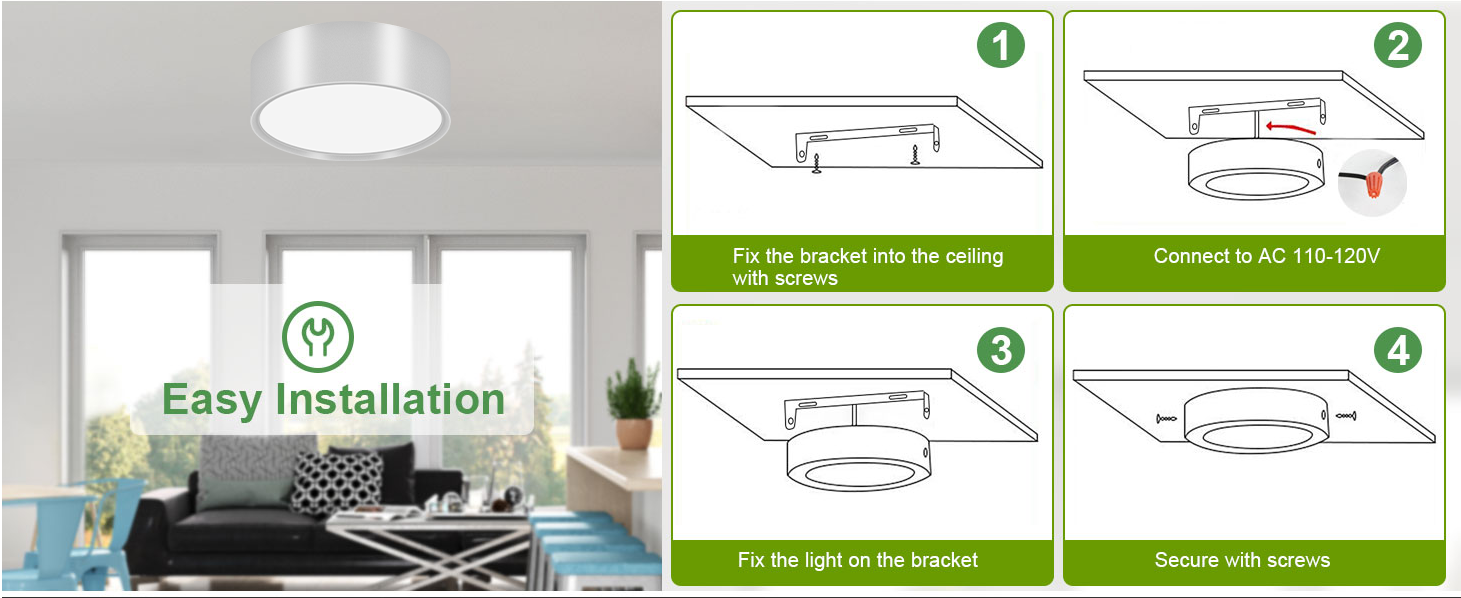 Easy Installation

1

Fix the bracket into the ceiling with screws

2

Connect to AC 110-120V

3

Fix the light on the bracket

4

Secure with screws