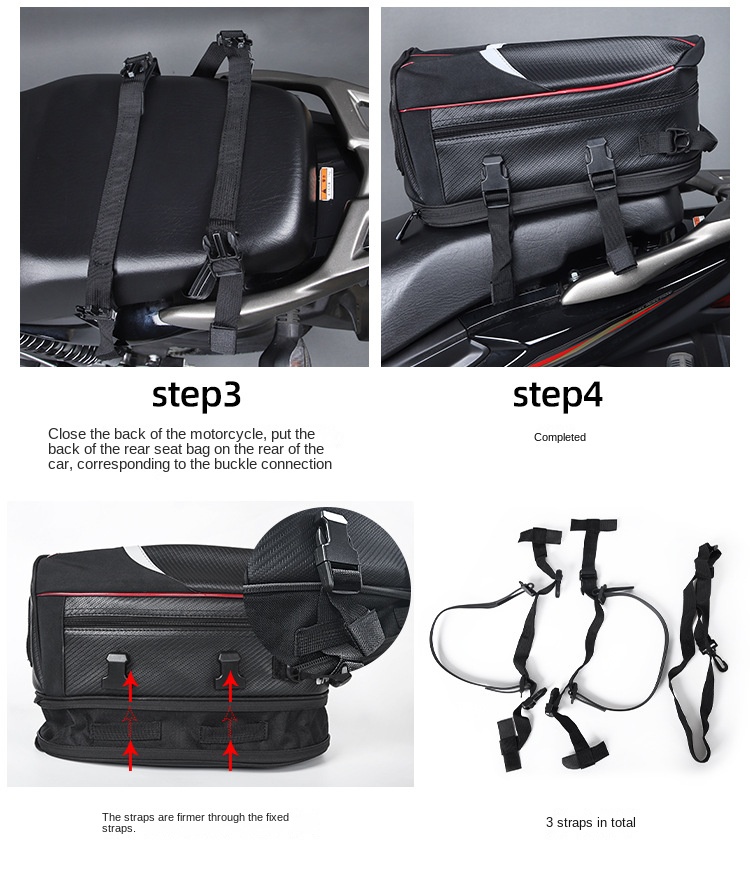 step3

Close the back of the motorcycle, put the back of the rear seat bag on the rear of the car, corresponding to the buckle connection

step4

Completed

The straps are firmer through the fixed straps.

3 straps in total