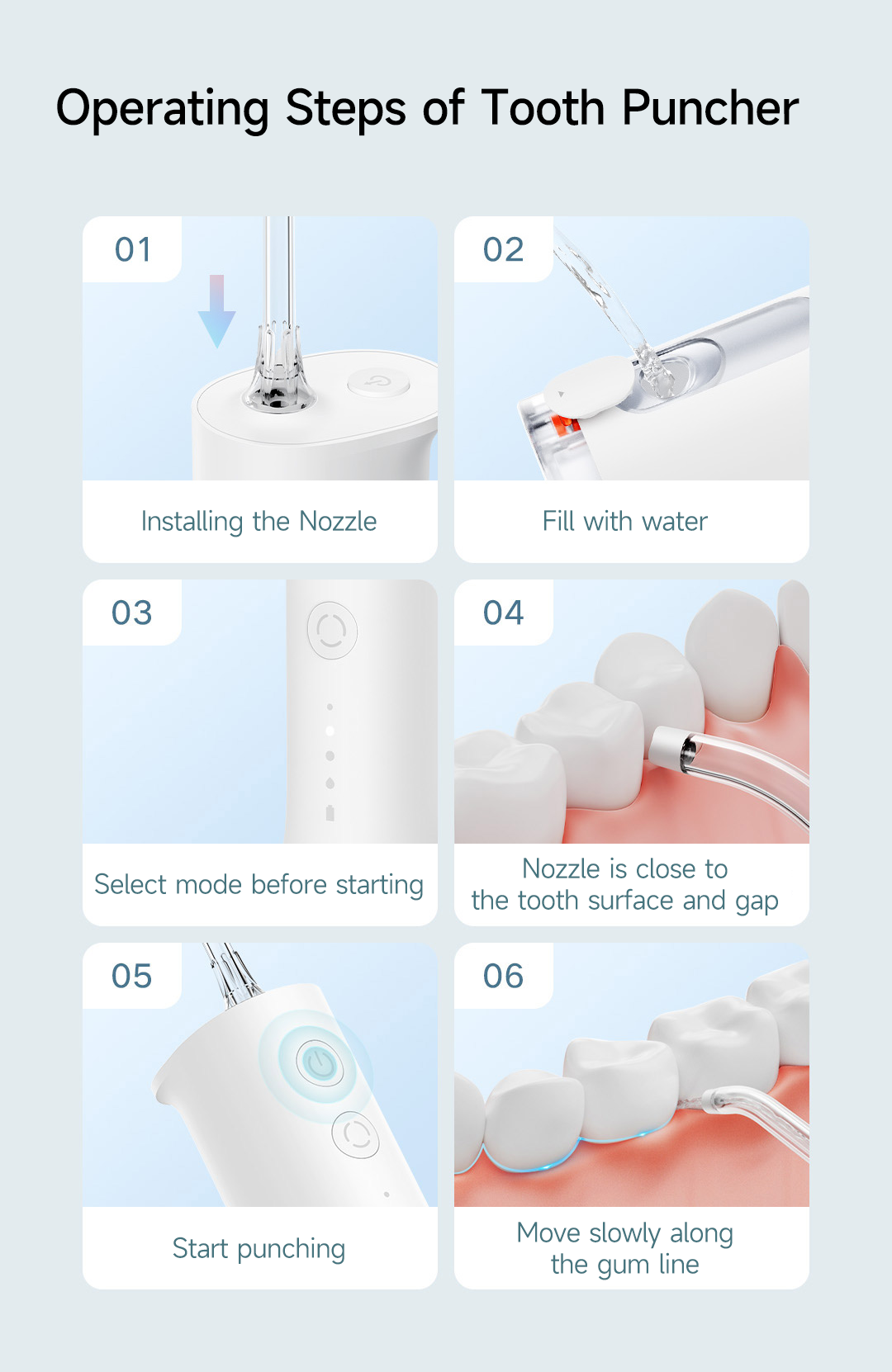 Operating Steps of Tooth Puncher

01

Installing the Nozzle

02

Fill with water

03

Select mode before starting

04

Nozzle is close to the tooth surface and gap

05

Start punching

06

Move slowly along the gum line