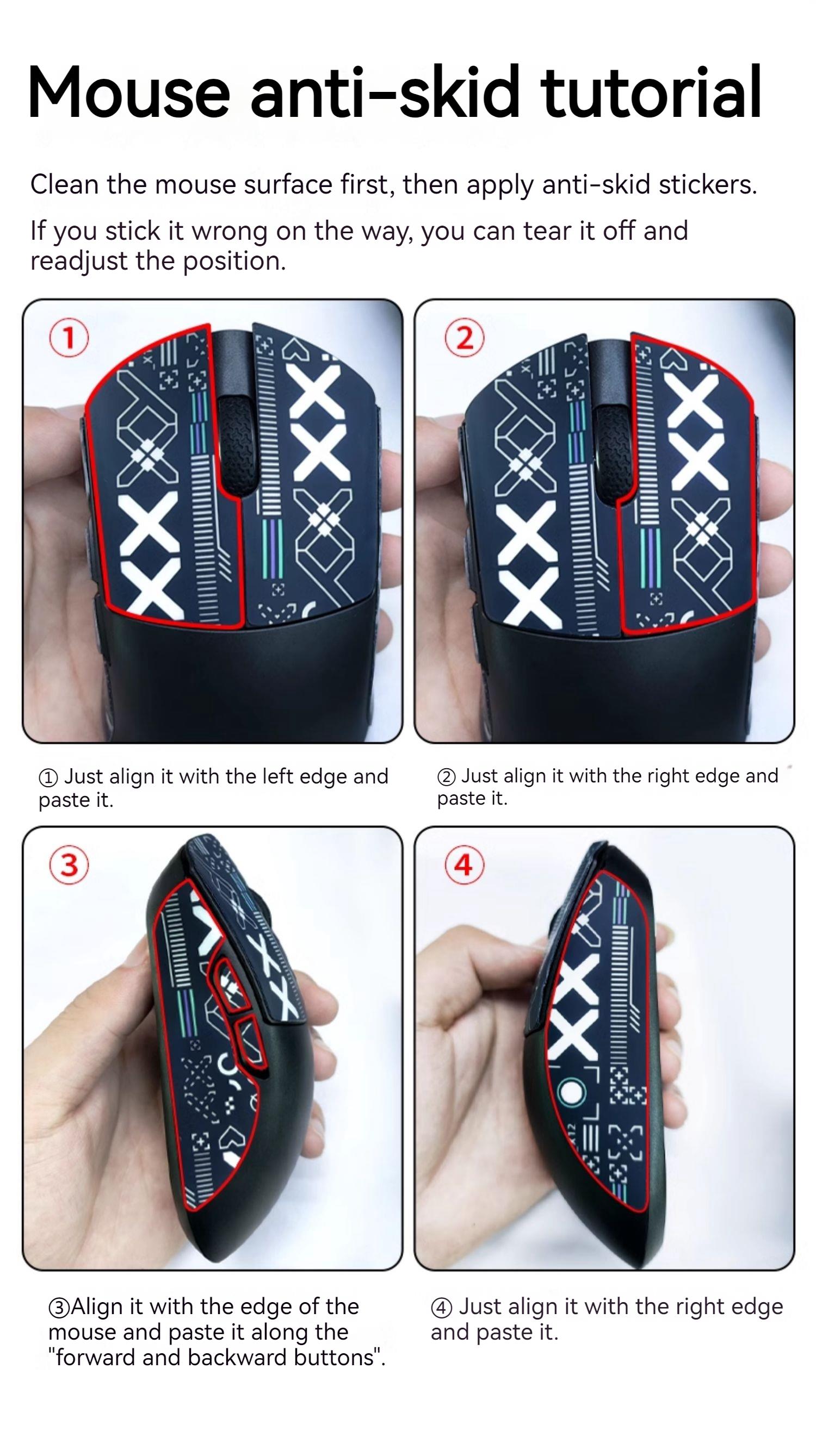 Mouse anti-skid tutorial

Clean the mouse surface first, then apply anti-skid stickers.

If you stick it wrong on the way, you can tear it off and readjust the position.

①

②

① Just align it with the left edge and paste it.

② Just align it with the right edge and paste it.

③

④

③Align it with the edge of the mouse and paste it along the "forward and backward buttons".

④ Just align it with the right edge and paste it.