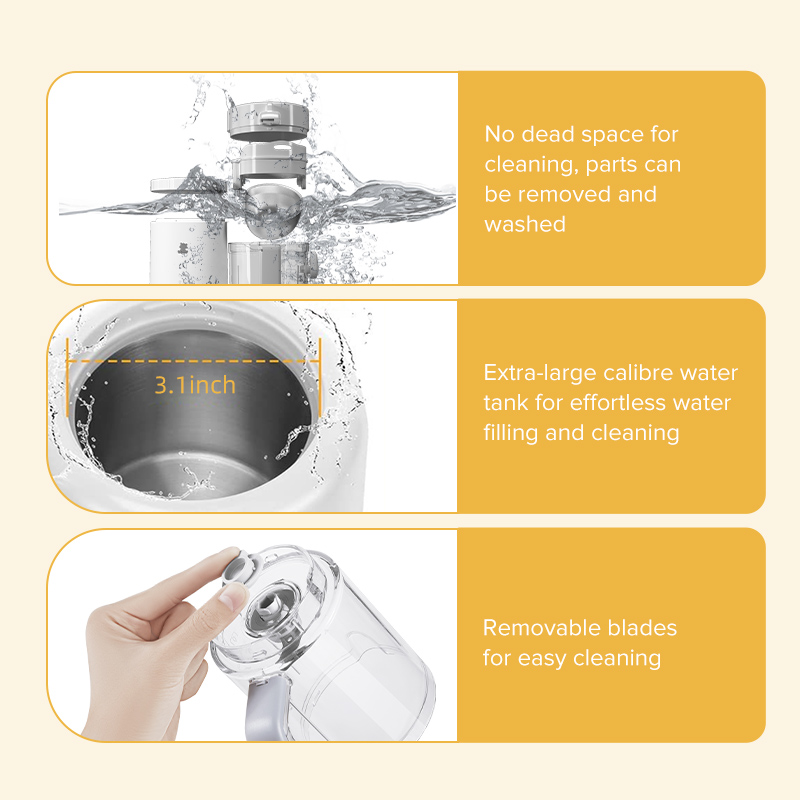 No dead space for cleaning, parts can be removed and washed

3.1inch

Extra-large calibre water tank for effortless water filling and cleaning

Removable blades for easy cleaning