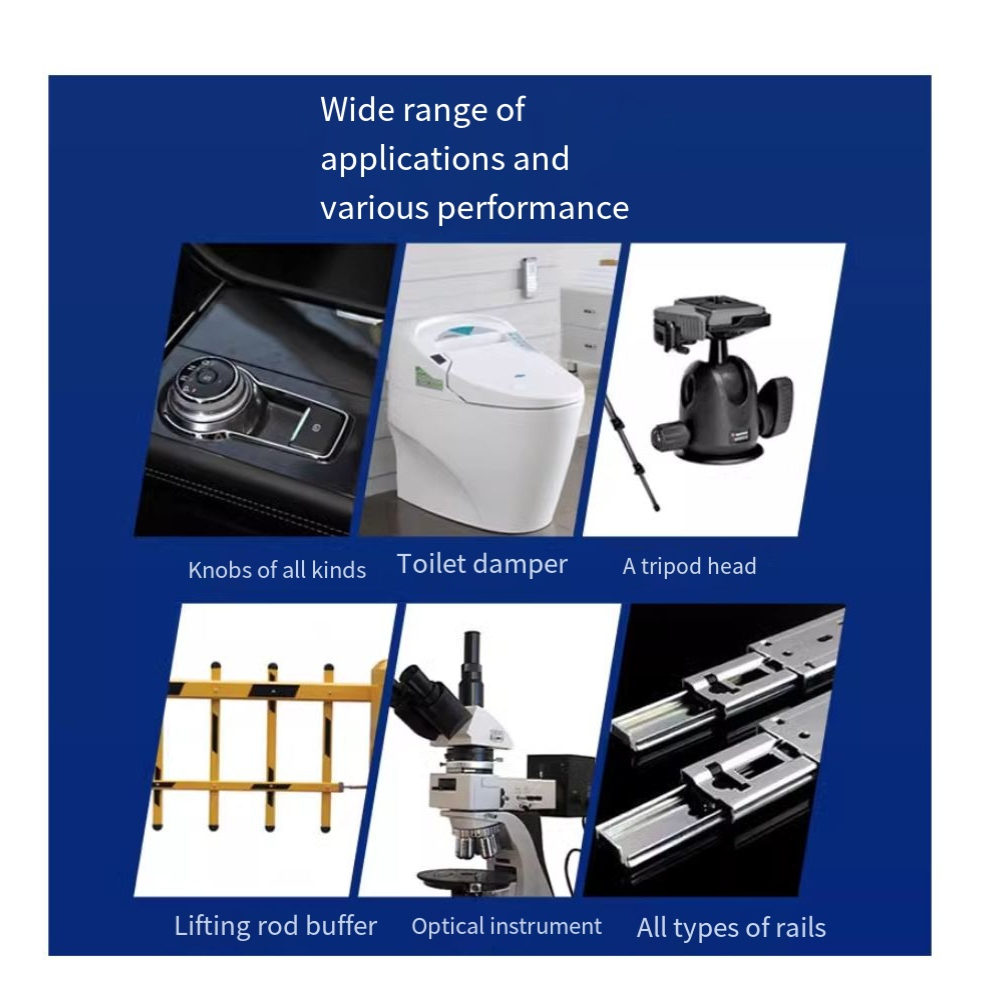 Wide range of applications and various performance

Knobs of all kinds

Toilet damper

A tripod head

Lifting rod buffer

Optical instrument

All types of rails