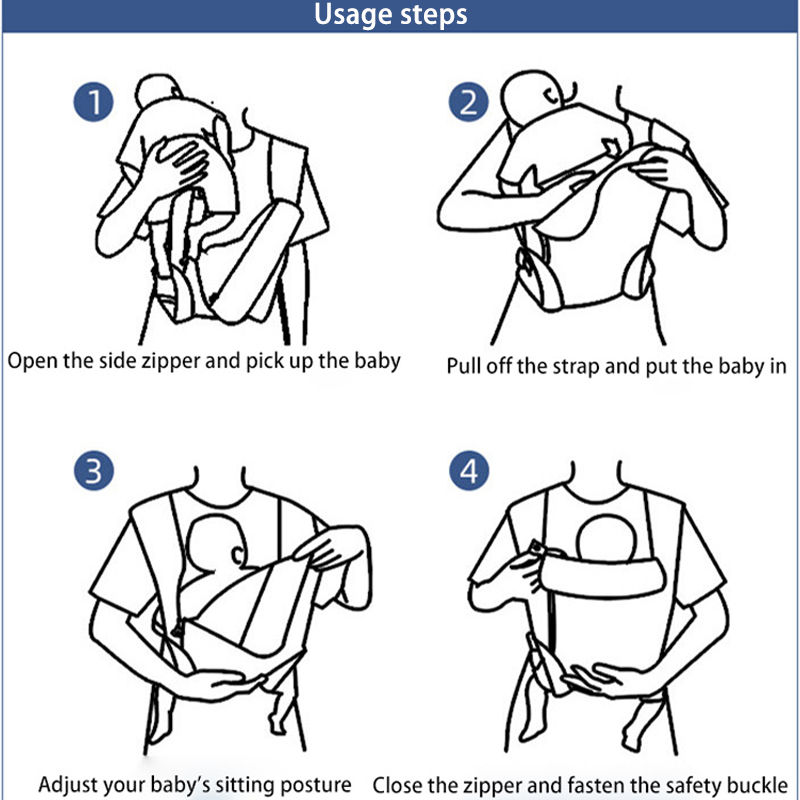 Usage steps

1

Open the side zipper and pick up the baby

2

Pull off the strap and put the baby in

3

Adjust your baby's sitting posture

4

Close the zipper and fasten the safety buckle