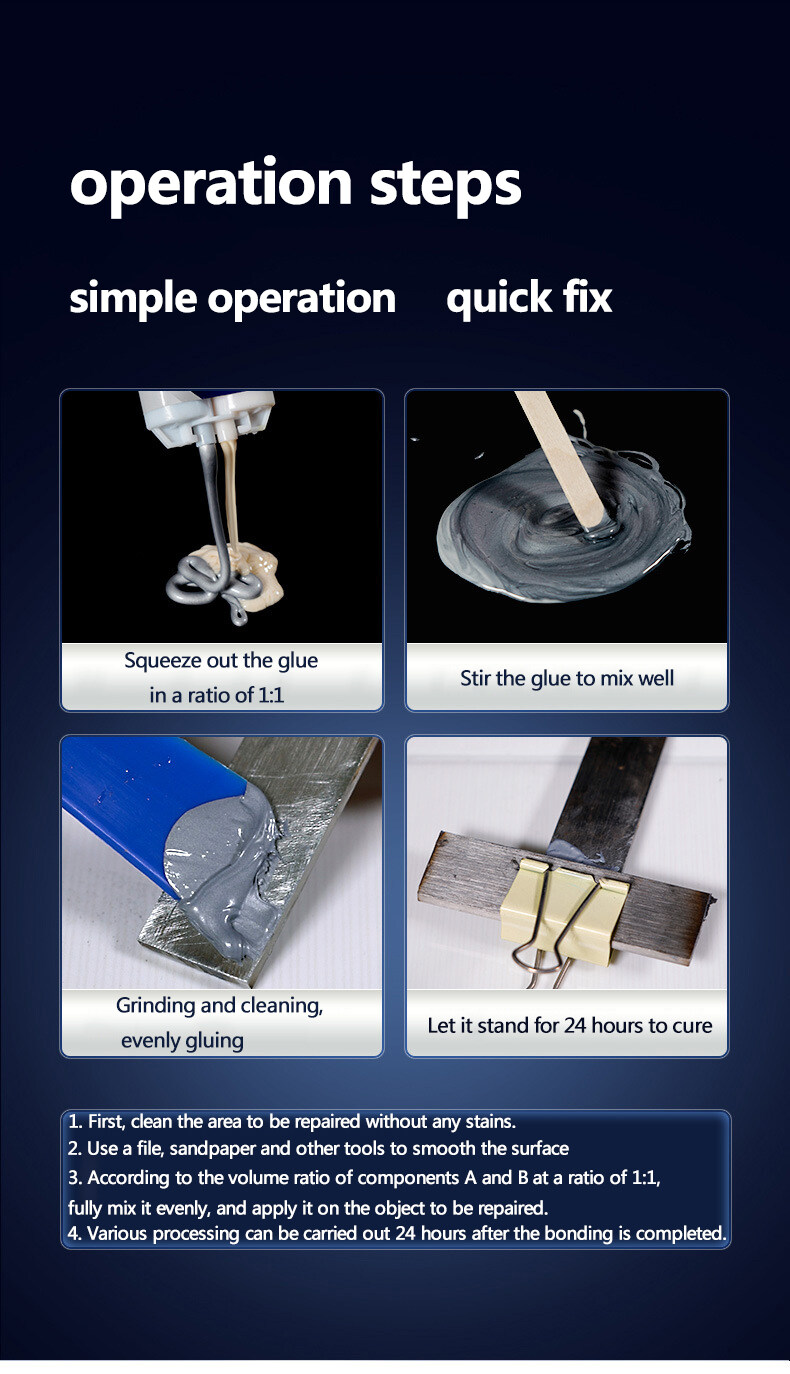 operation steps

simple operation quick fix

Squeeze out the glue in a ratio of 1:1

Stir the glue to mix well

Grinding and cleaning, evenly gluing

Let it stand for 24 hours to cure

1. First, clean the area to be repaired without any stains.
2. Use a file, sandpaper and other tools to smooth the surface
3. According to the volume ratio of components A and B at a ratio of 1:1, fully mix it evenly, and apply it on the object to be repaired.
4. Various processing can be carried out 24 hours after the bonding is completed.