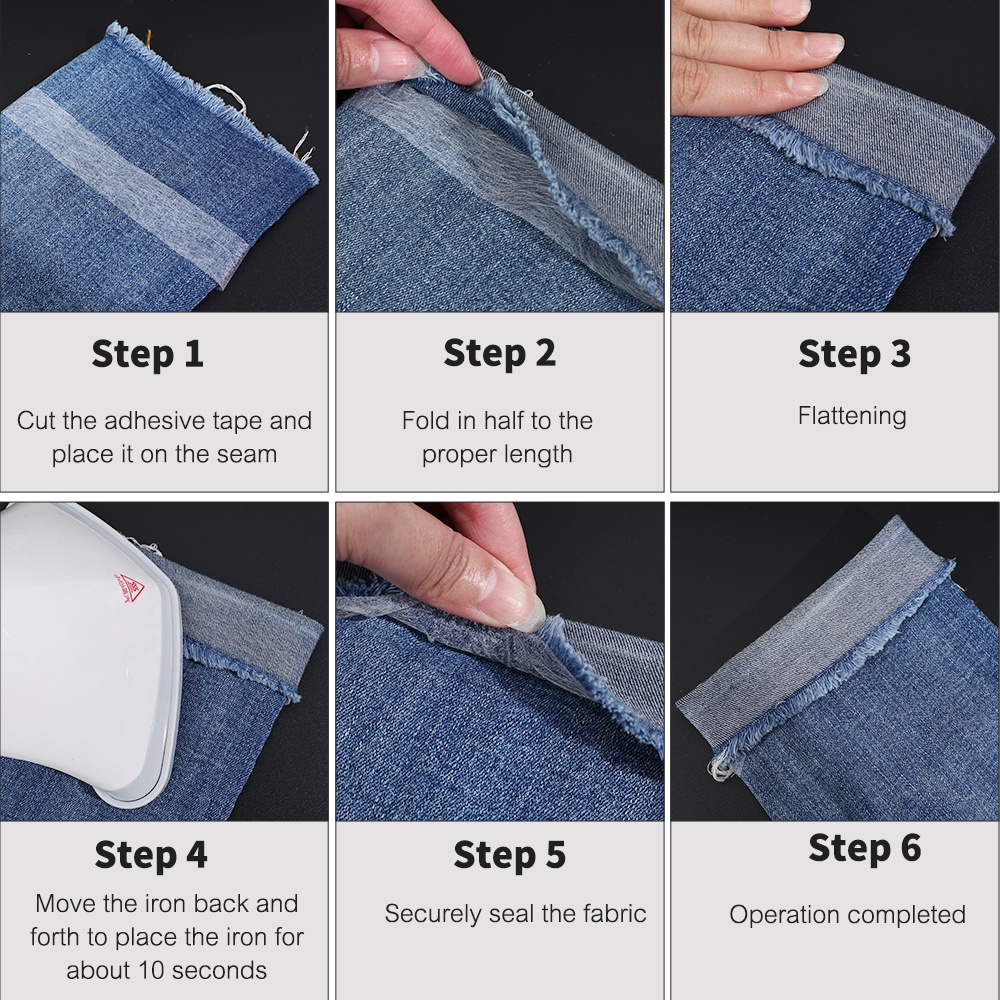 Step 1

Cut the adhesive tape and place it on the seam

Step 2

Fold in half to the proper length

Step 3

Flattening

Step 4

Move the iron back and forth to place the iron for about 10 seconds

Step 5

Securely seal the fabric

Step 6

Operation completed