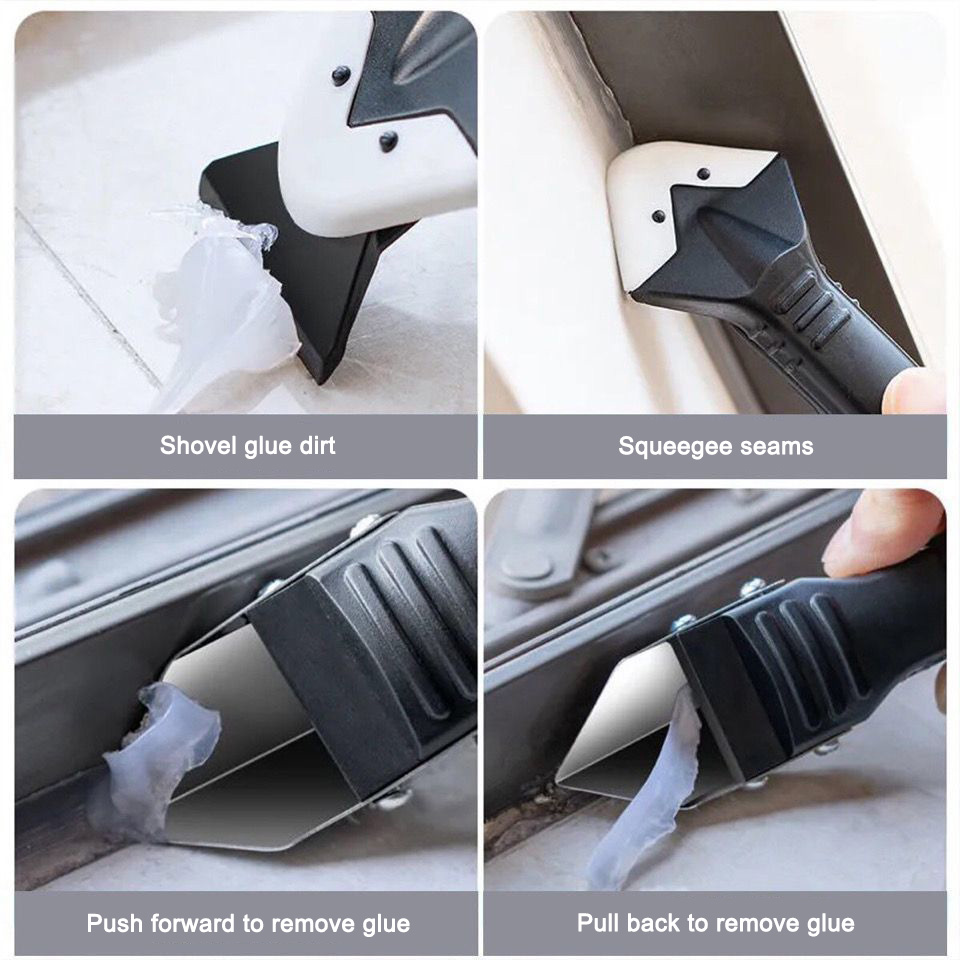 Shovel glue dirt

Squeegee seams

Push forward to remove glue

Pull back to remove glue