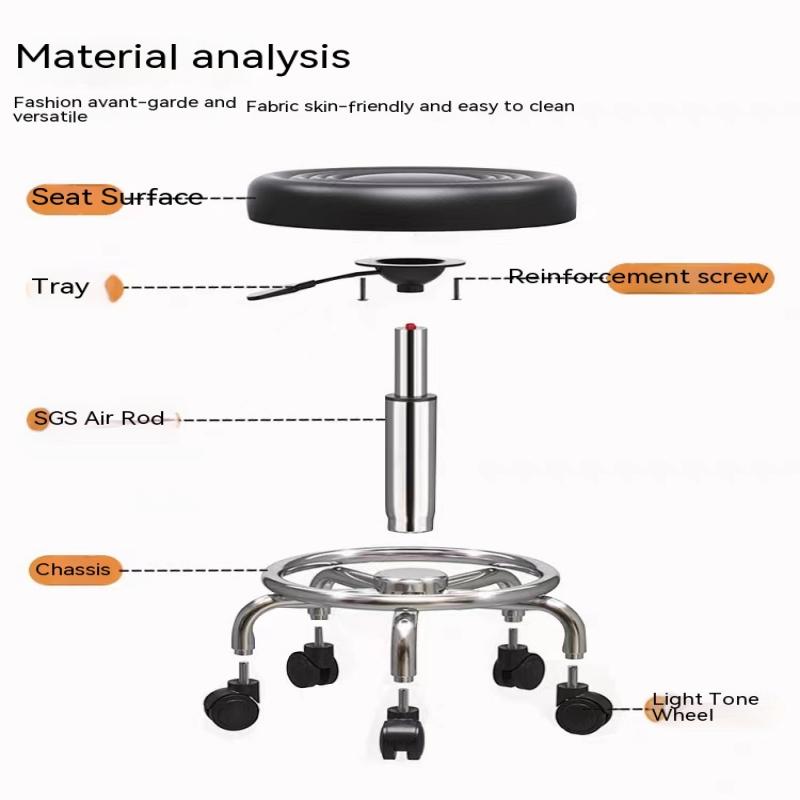 Material analysis

Fashion avant-garde and versatile

Fabric skin-friendly and easy to clean

Seat Surface

Tray

Reinforcement screw

SGS Air Rod

Chassis

Light Tone Wheel