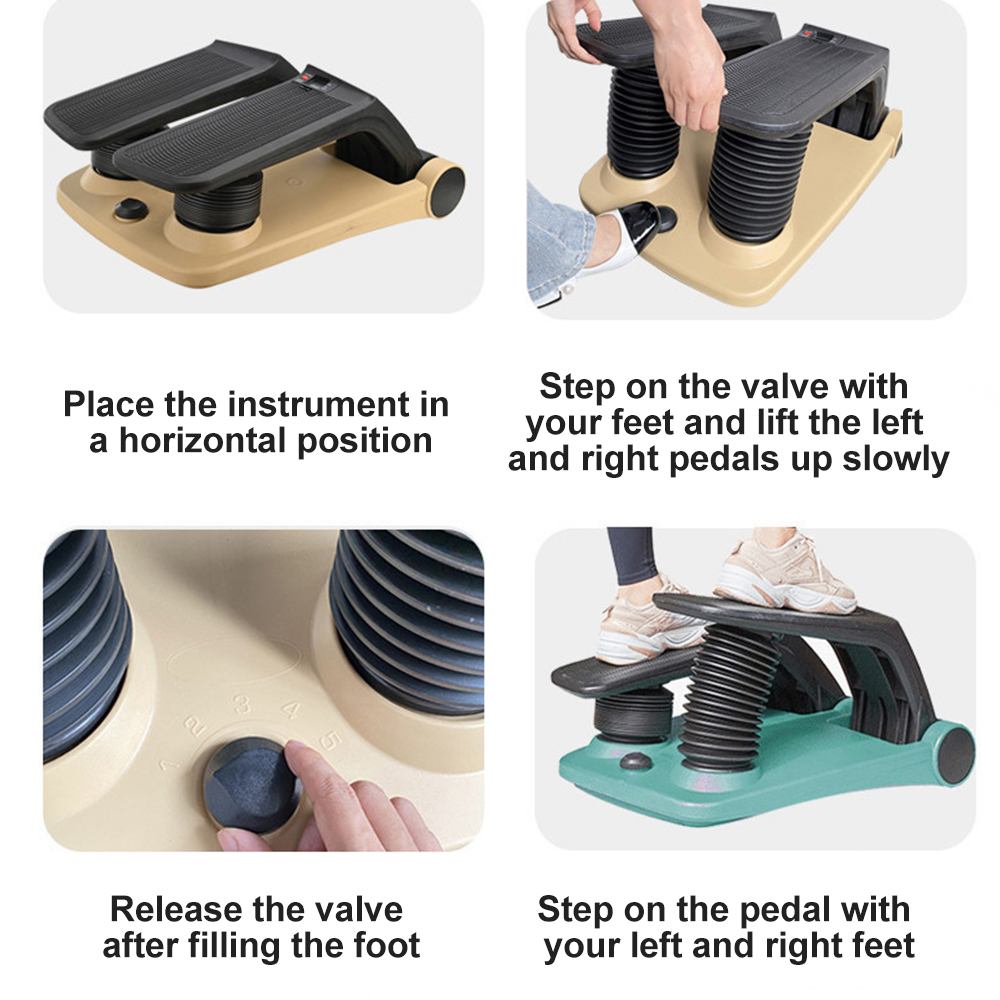 Place the instrument in a horizontal position

Step on the valve with your feet and lift the left and right pedals up slowly

1 2 3 4 5

Release the valve after filling the foot

Step on the pedal with your left and right feet