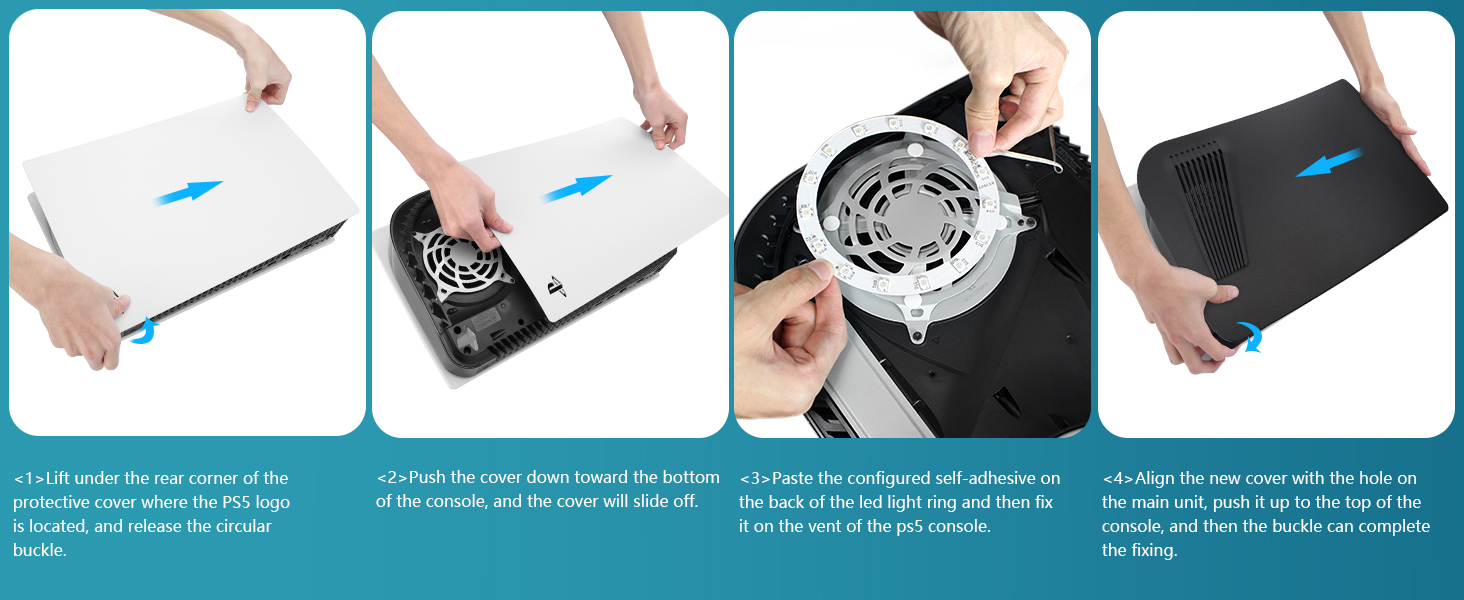 <1>Lift under the rear corner of the protective cover where the PS5 logo is located, and release the circular buckle.

<2>Push the cover down toward the bottom of the console, and the cover will slide off.

<3>Paste the configured self-adhesive on the back of the led light ring and then fix it on the vent of the ps5 console.

<4>Align the new cover with the hole on the main unit, push it up to the top of the console, and then the buckle can complete the fixing.