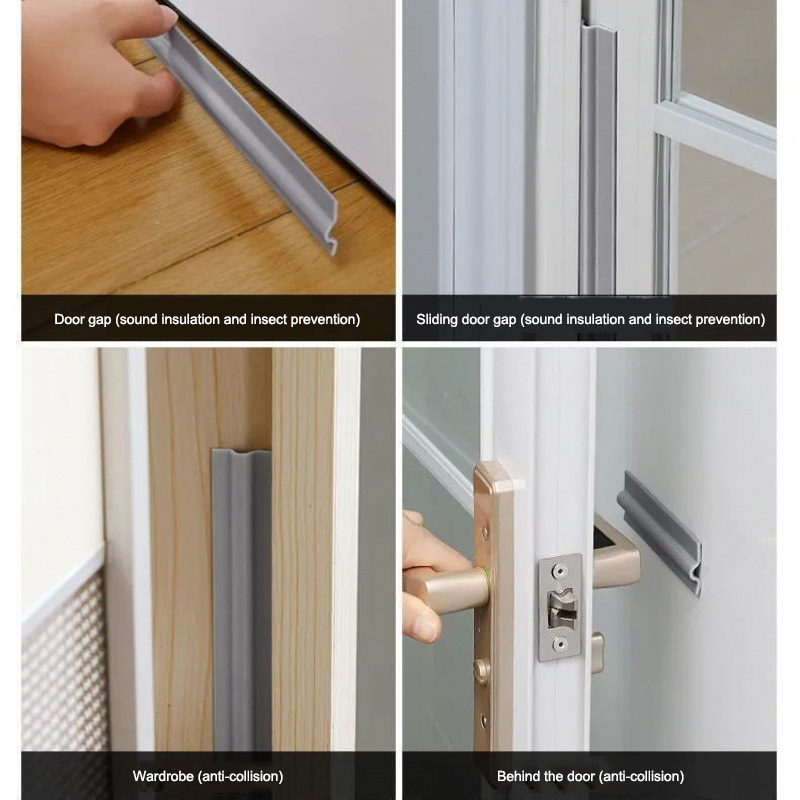 Door gap (sound insulation and insect prevention)

Sliding door gap (sound insulation and insect prevention)

Wardrobe (anti-collision)

Behind the door (anti-collision)