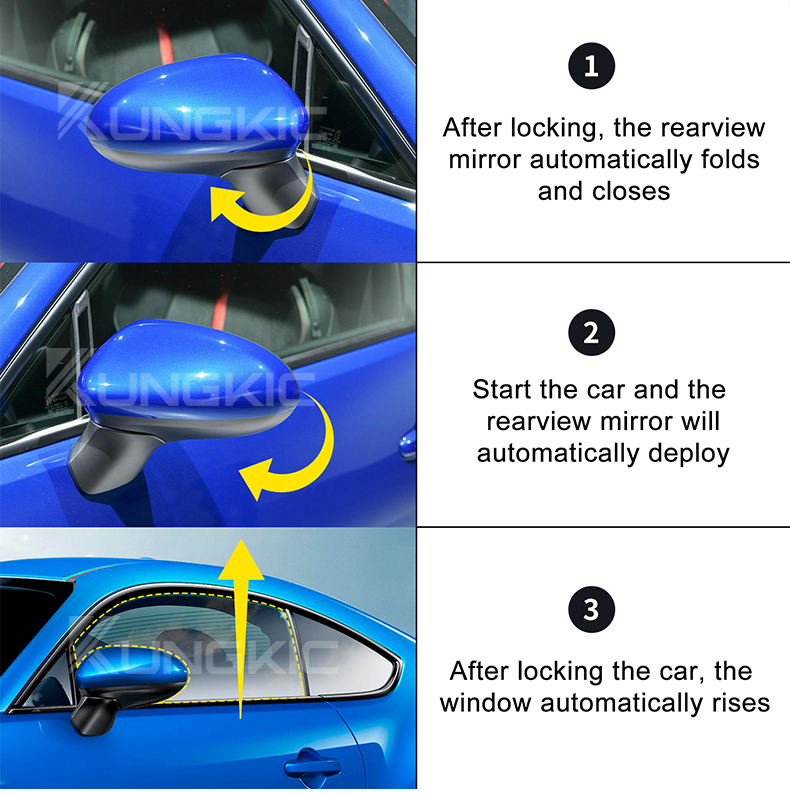 KUNGKIC

1

After locking, the rearview mirror automatically folds and closes

KUNGKIC

2

Start the car and the rearview mirror will automatically deploy

KUNGKIC

3

After locking the car, the window automatically rises