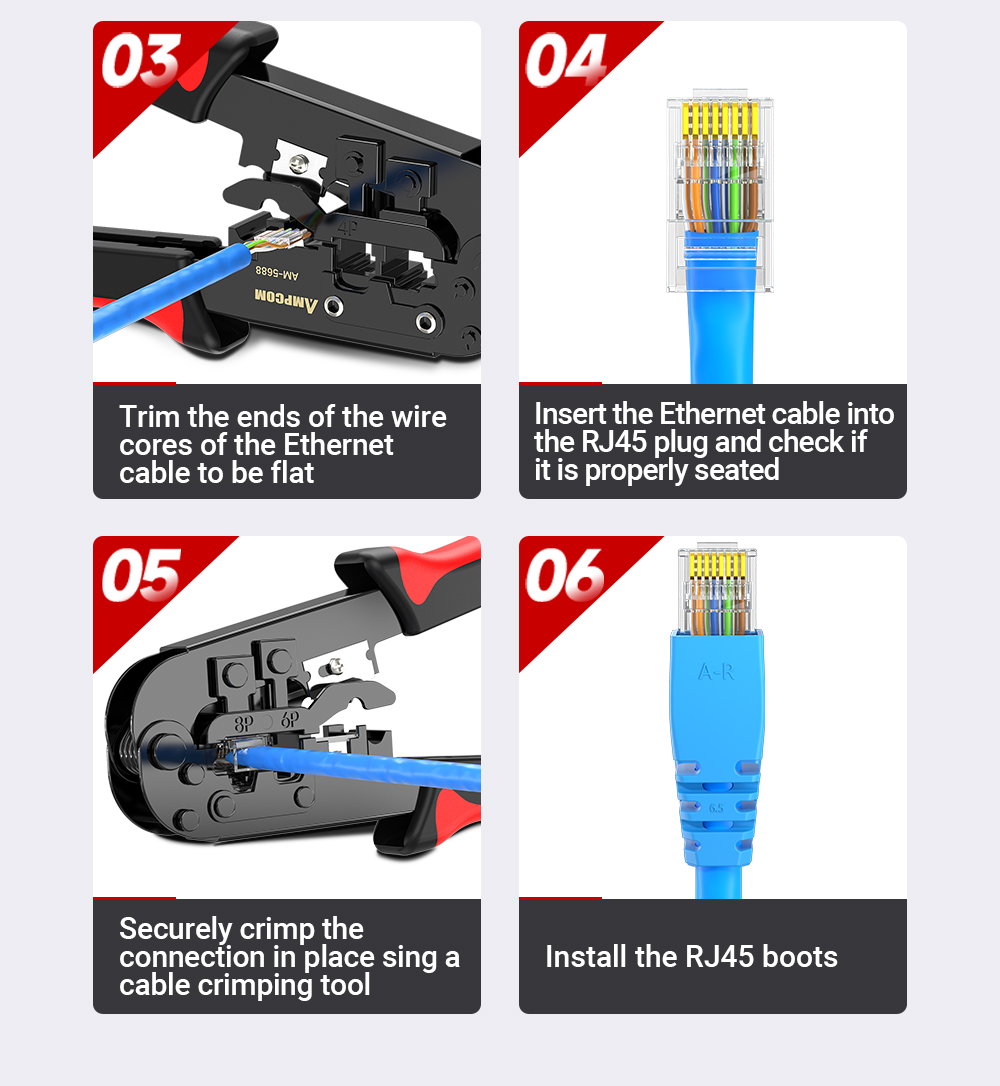 03

4P

AM-5688

AMPCOM

Trim the ends of the wire cores of the Ethernet cable to be flat

04

Insert the Ethernet cable into the RJ45 plug and check if it is properly seated

05

8P 6P

Securely crimp the connection in place sing a cable crimping tool

06

A-R

6.5

Install the RJ45 boots