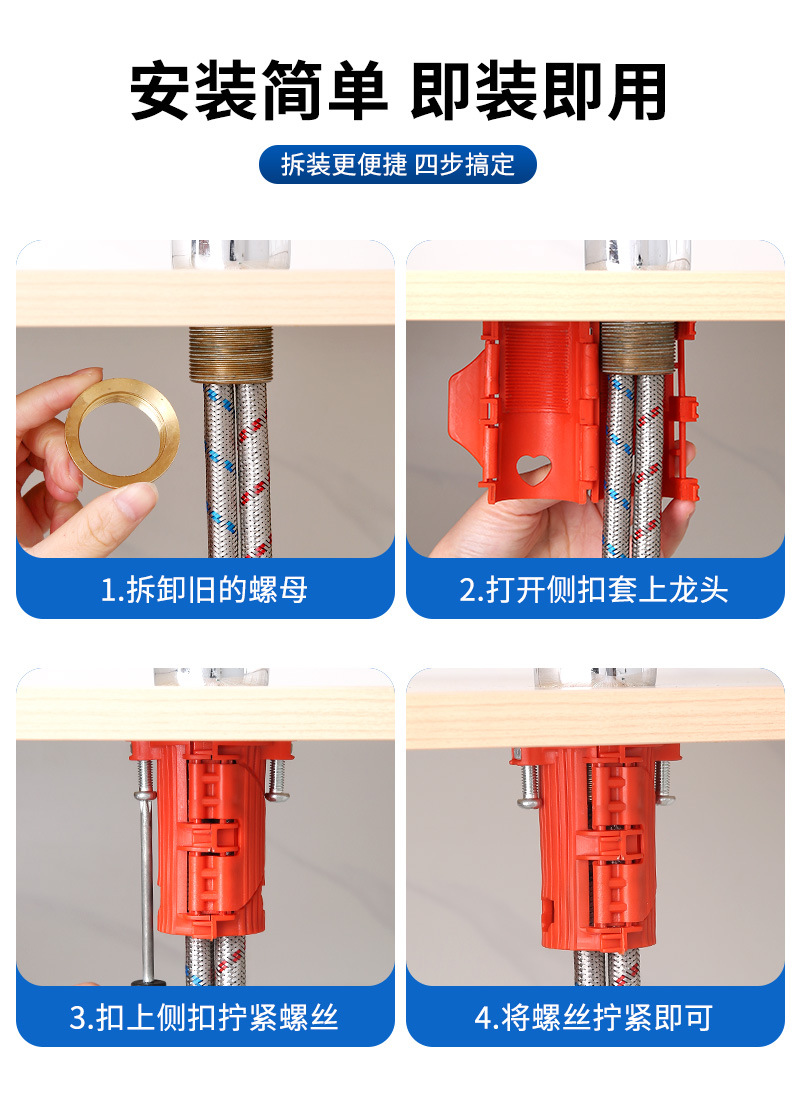 安装简单 即装即用

拆装更便捷 四步搞定

1.拆卸旧的螺母

2.打开侧扣套上龙头

3.扣上侧扣拧紧螺丝

4.将螺丝拧紧即可