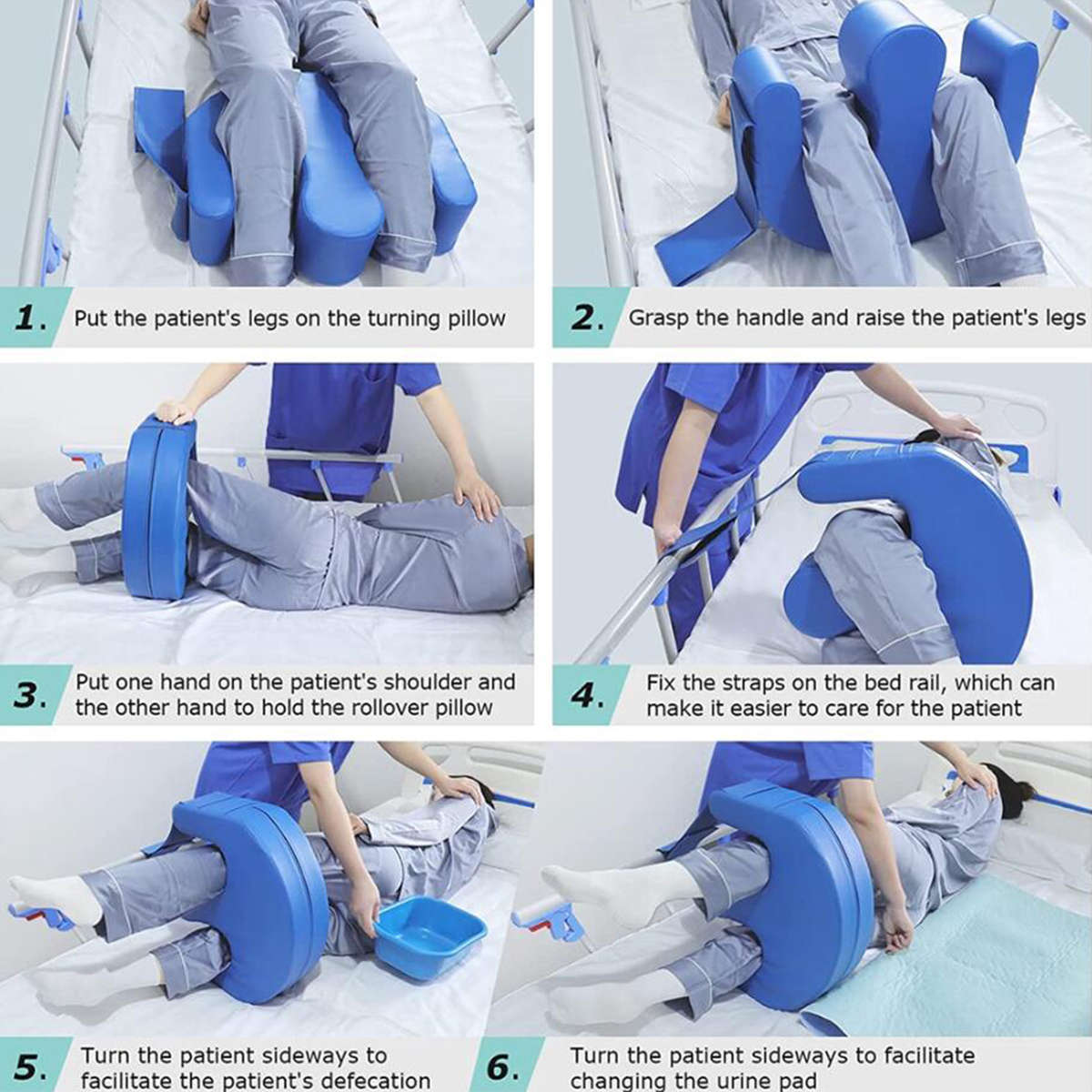 1. Put the patient's legs on the turning pillow

2. Grasp the handle and raise the patient's legs

3. Put one hand on the patient's shoulder and the other hand to hold the rollover pillow

4. Fix the straps on the bed rail, which can make it easier to care for the patient

5. Turn the patient sideways to facilitate the patient's defecation

6. Turn the patient sideways to facilitate changing the urine pad