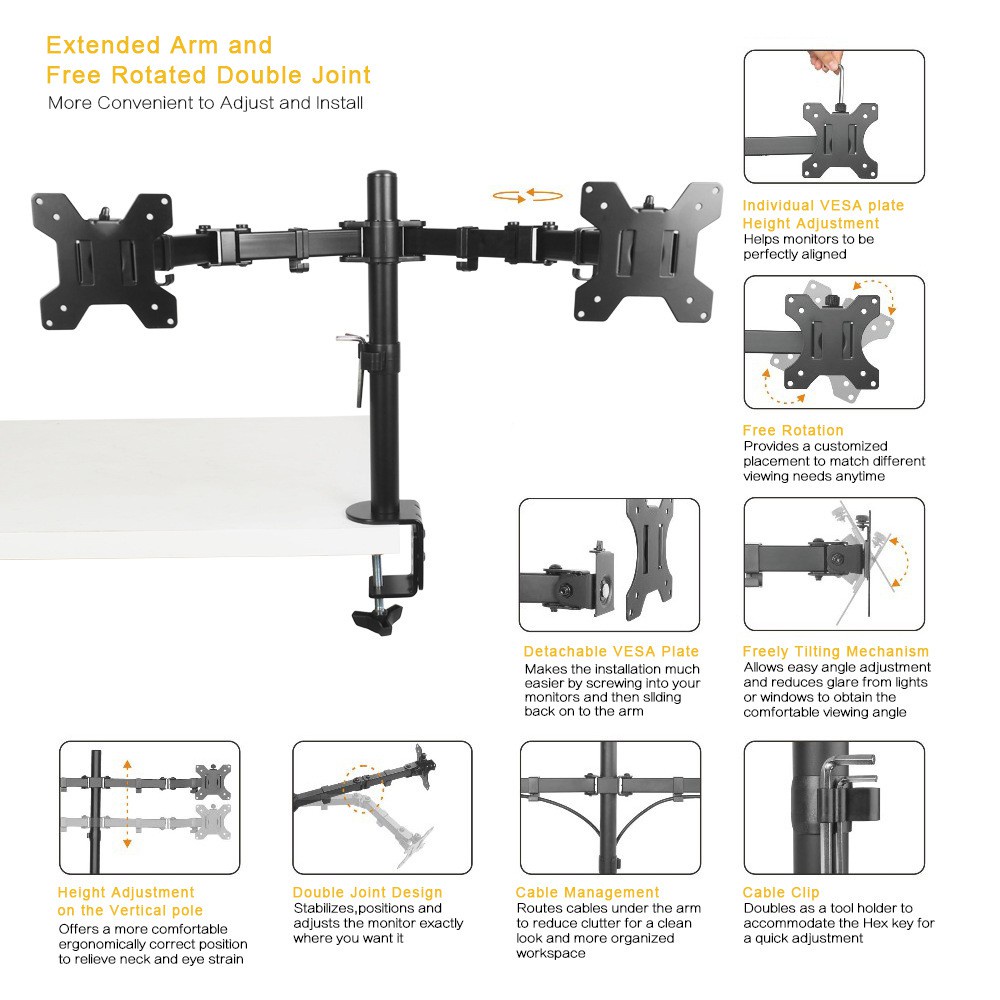 Extended Arm and
Free Rotated Double Joint
More Convenient to Adjust and Install

Individual VESA plate
Height Adjustment
Helps monitors to be perfectly aligned

Free Rotation
Provides a customized placement to match different viewing needs anytime

Detachable VESA Plate
Makes the installation much easier by screwing into your monitors and then sliding back on to the arm

Freely Tilting Mechanism
Allows easy angle adjustment and reduces glare from lights or windows to obtain the comfortable viewing angle

Height Adjustment
on the Vertical pole
Offers a more comfortable ergonomically correct position to relieve neck and eye strain

Double Joint Design
Stabilizes,positions and adjusts the monitor exactly where you want it

Cable Management
Routes cables under the arm to reduce clutter for a clean look and more organized workspace

Cable Clip
Doubles as a tool holder to accommodate the Hex key for a quick adjustment