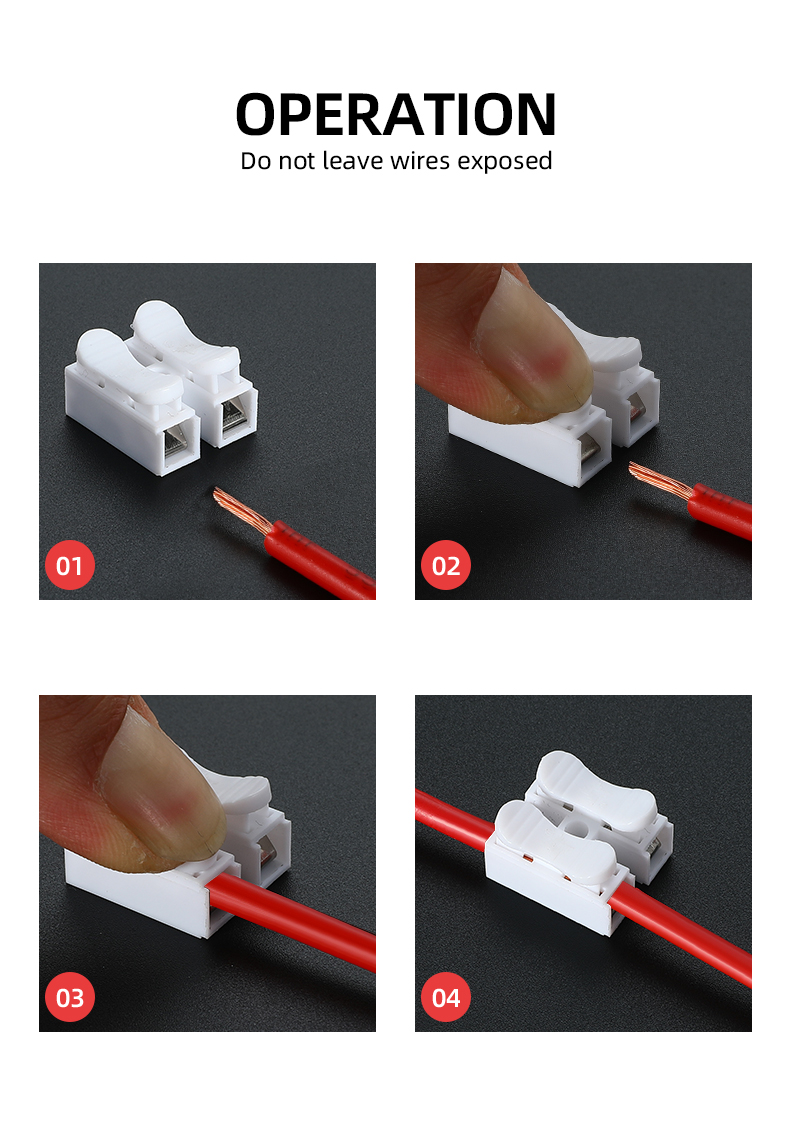 OPERATION
Do not leave wires exposed

01

02

03

04