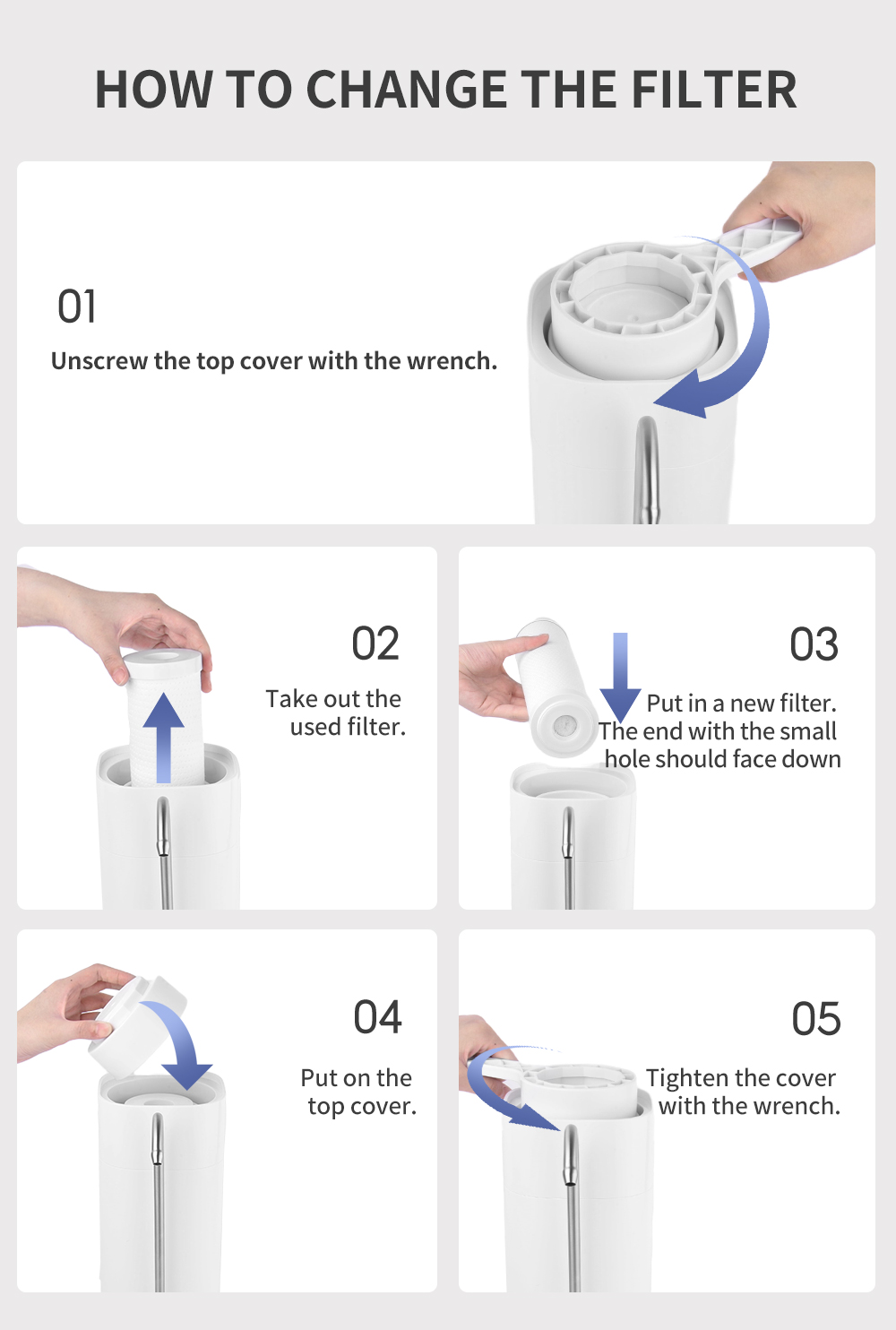 HOW TO CHANGE THE FILTER

01

Unscrew the top cover with the wrench.

02

Take out the used filter.

03

Put in a new filter. The end with the small hole should face down

04

Put on the top cover.

05

Tighten the cover with the wrench.