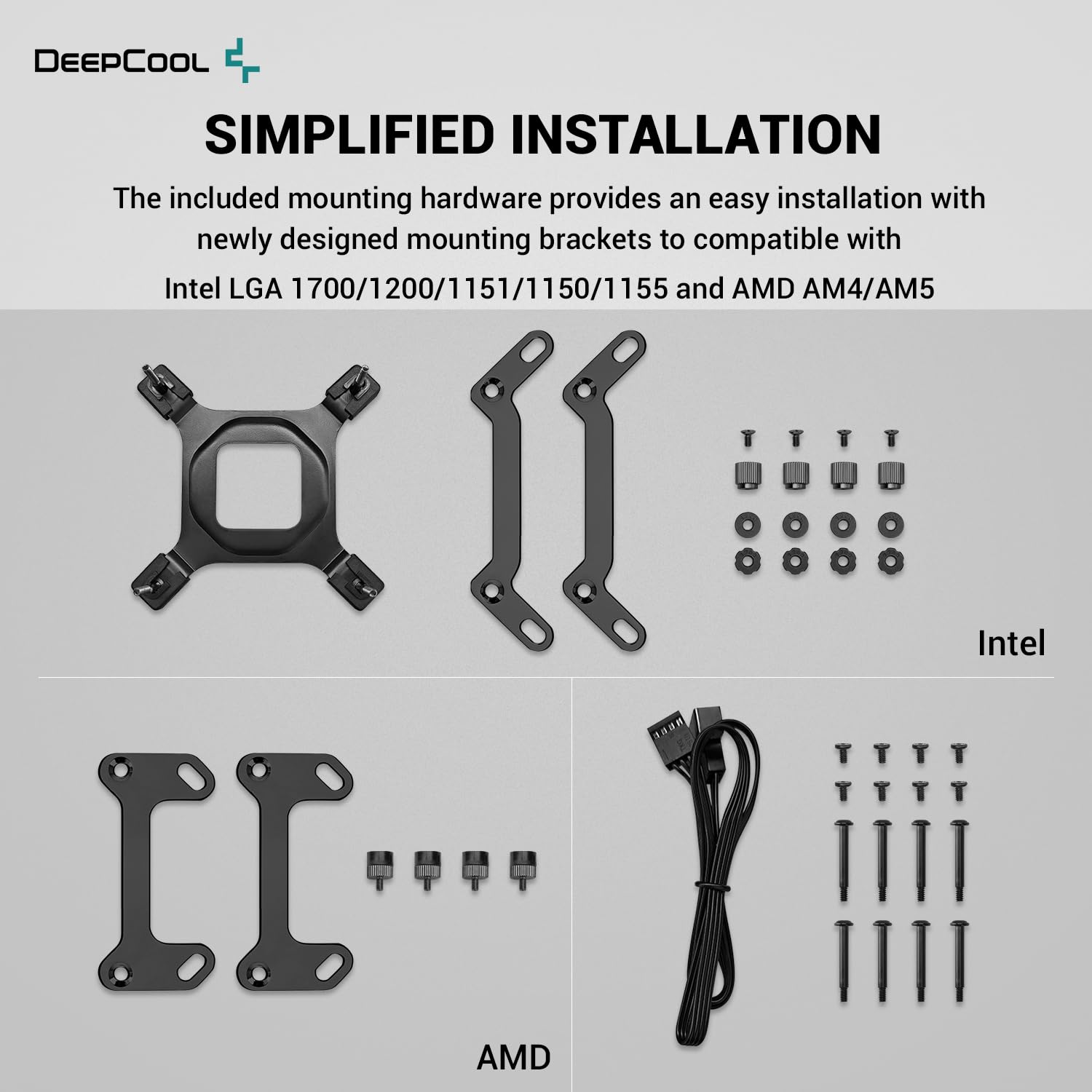 DEEPCOOL

SIMPLIFIED INSTALLATION

The included mounting hardware provides an easy installation with newly designed mounting brackets to compatible with

Intel LGA 1700/1200/1151/1150/1155 and AMD AM4/AM5

Intel

AMD