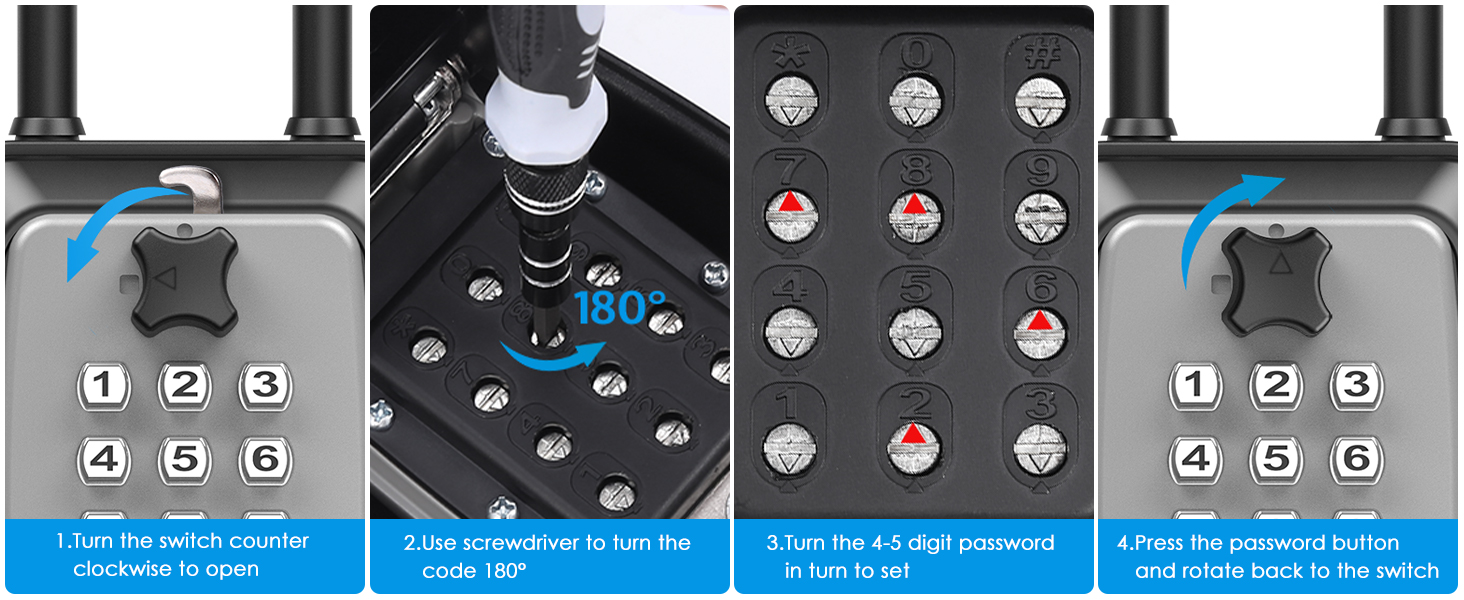 1 2 3
4 5 6

1.Turn the switch counter clockwise to open

180°

2.Use screwdriver to turn the code 180°

* 0 #
7 8 9
4 5 6
1 2 3

3.Turn the 4-5 digit password in turn to set

1 2 3
4 5 6

4.Press the password button and rotate back to the switch