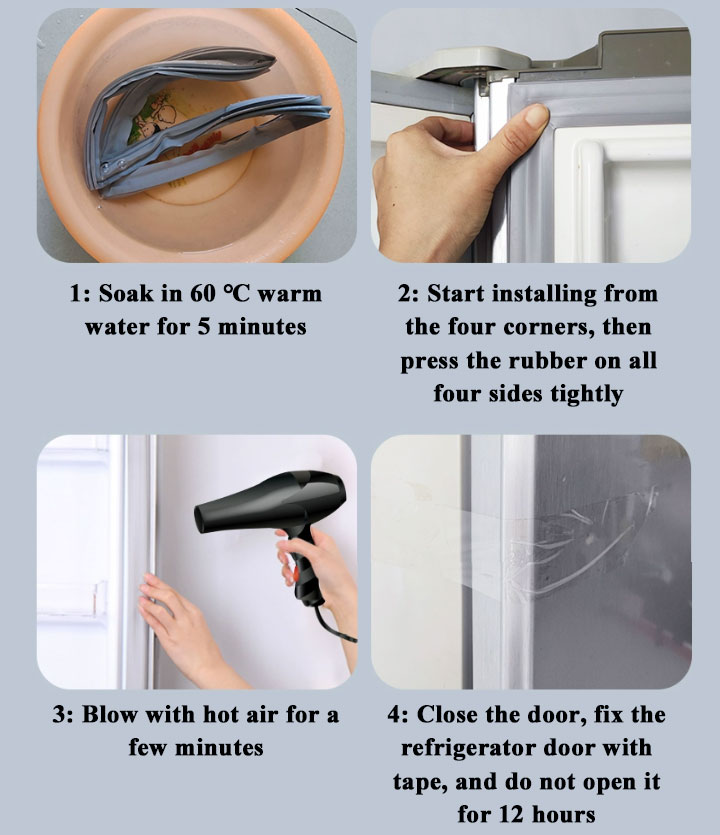 1: Soak in 60 ℃ warm water for 5 minutes

2: Start installing from the four corners, then press the rubber on all four sides tightly

3: Blow with hot air for a few minutes

4: Close the door, fix the refrigerator door with tape, and do not open it for 12 hours