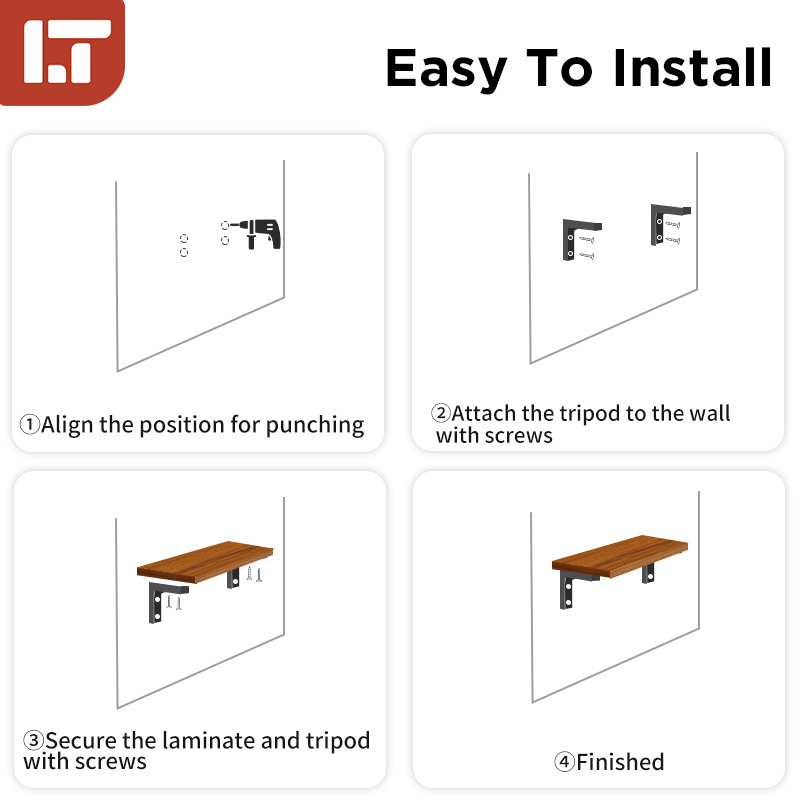 Easy To Install

①Align the position for punching

②Attach the tripod to the wall with screws

③Secure the laminate and tripod with screws

④Finished