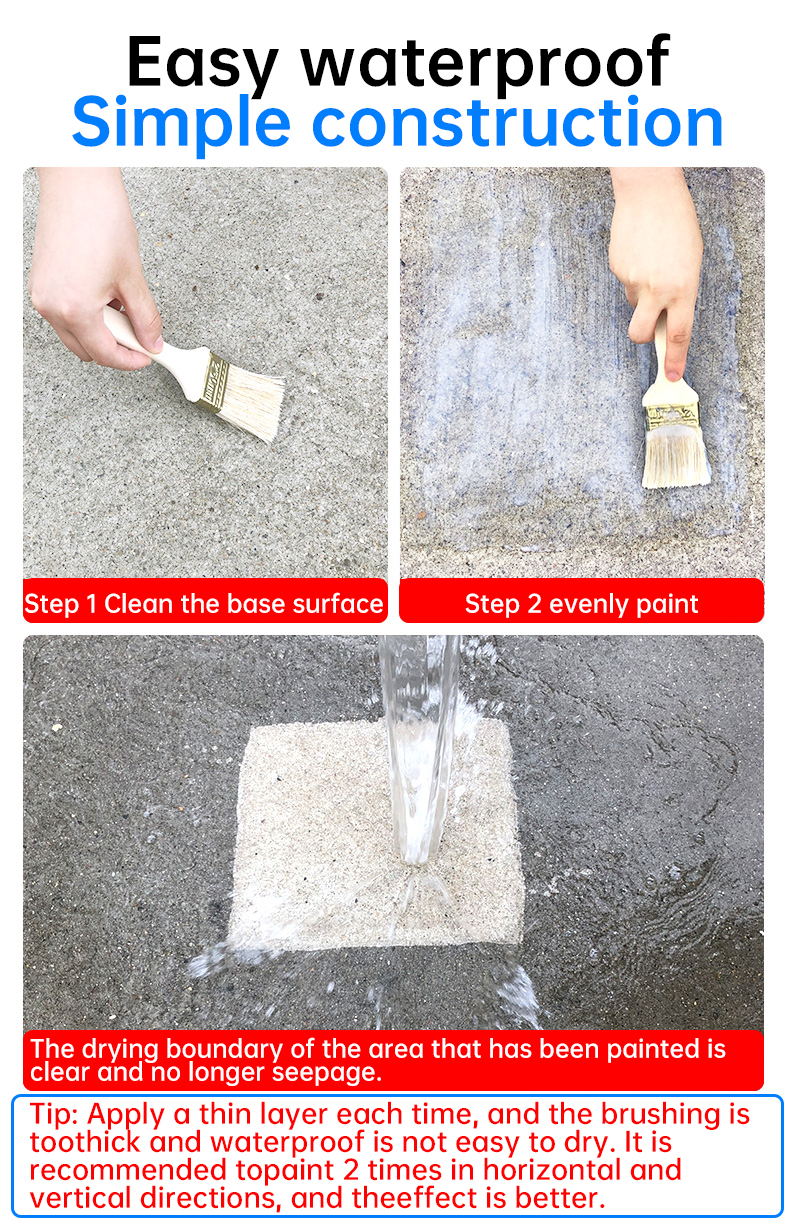 Easy waterproof
Simple construction

Step 1 Clean the base surface

Step 2 evenly paint

The drying boundary of the area that has been painted is clear and no longer seepage.

Tip: Apply a thin layer each time, and the brushing is toothick and waterproof is not easy to dry. It is recommended topaint 2 times in horizontal and vertical directions, and theeffect is better.