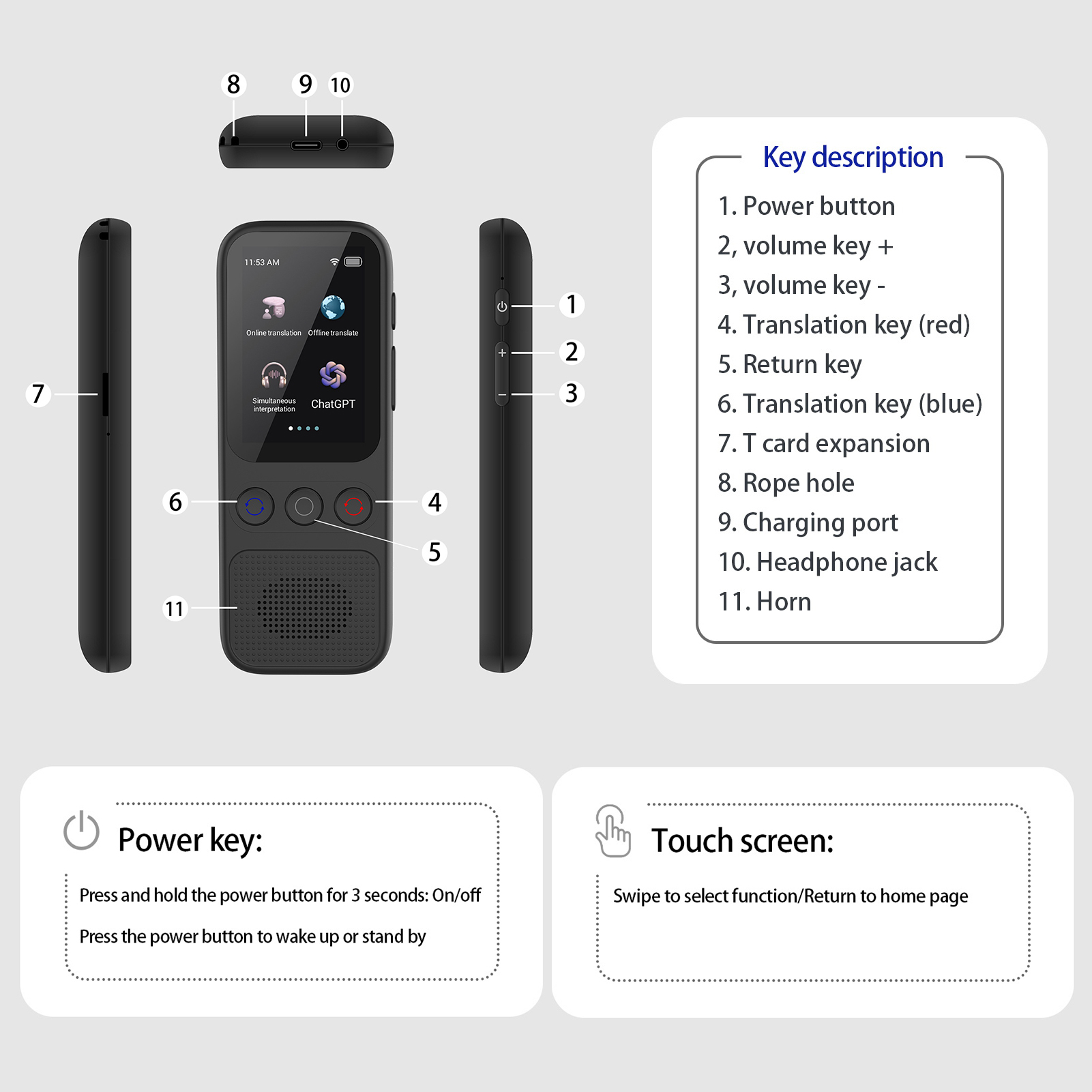 8 9 10

11:53 AM

Online translation
Offline translate
Simultaneous interpretation
ChatGPT

7
1
2
3
6
4
5
11

Key description

1. Power button
2, volume key +
3, volume key -
4. Translation key (red)
5. Return key
6. Translation key (blue)
7. T card expansion
8. Rope hole
9. Charging port
10. Headphone jack
11. Horn

Power key:

Press and hold the power button for 3 seconds: On/off

Press the power button to wake up or stand by

Touch screen:

Swipe to select function/Return to home page