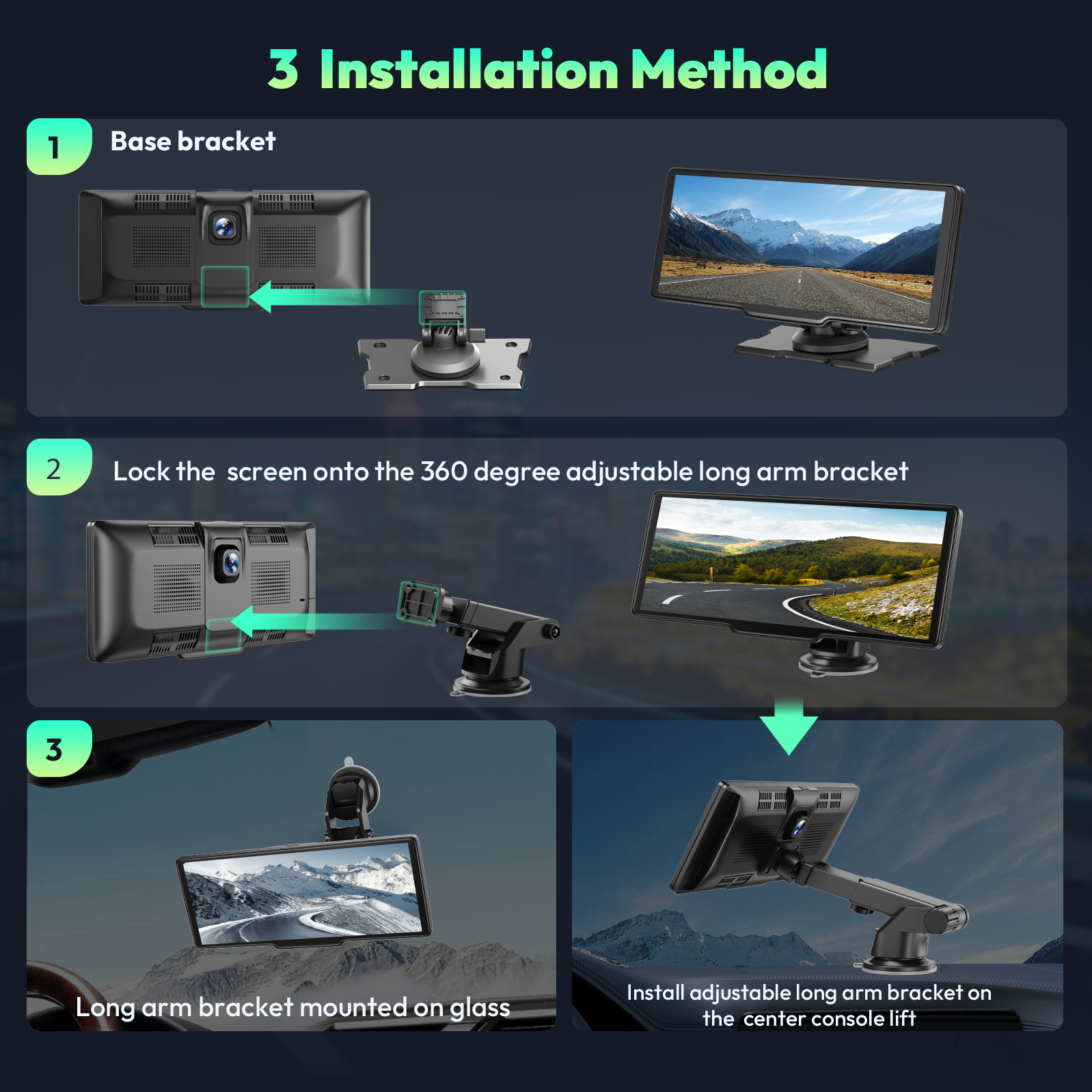 3 Installation Method

1 Base bracket

2 Lock the screen onto the 360 degree adjustable long arm bracket

3

Long arm bracket mounted on glass

Install adjustable long arm bracket on the center console lift