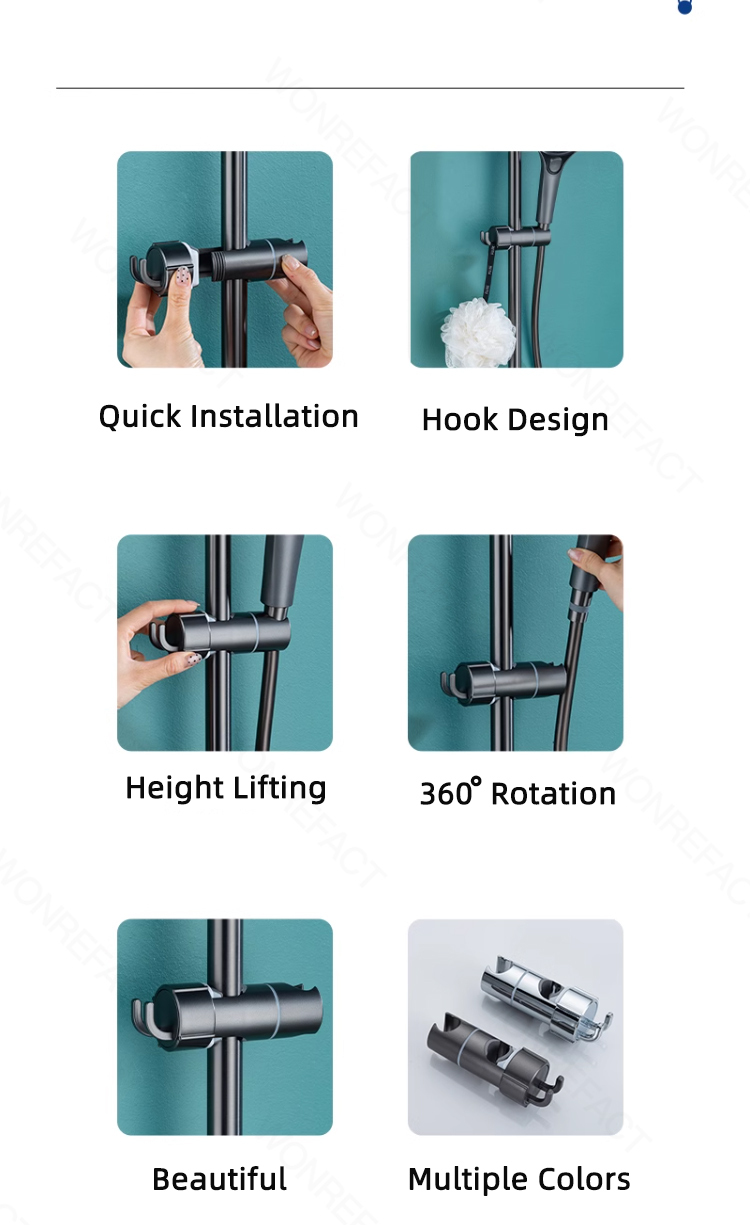 Quick Installation

Hook Design

Height Lifting

360° Rotation

Beautiful

Multiple Colors

WONREFACT