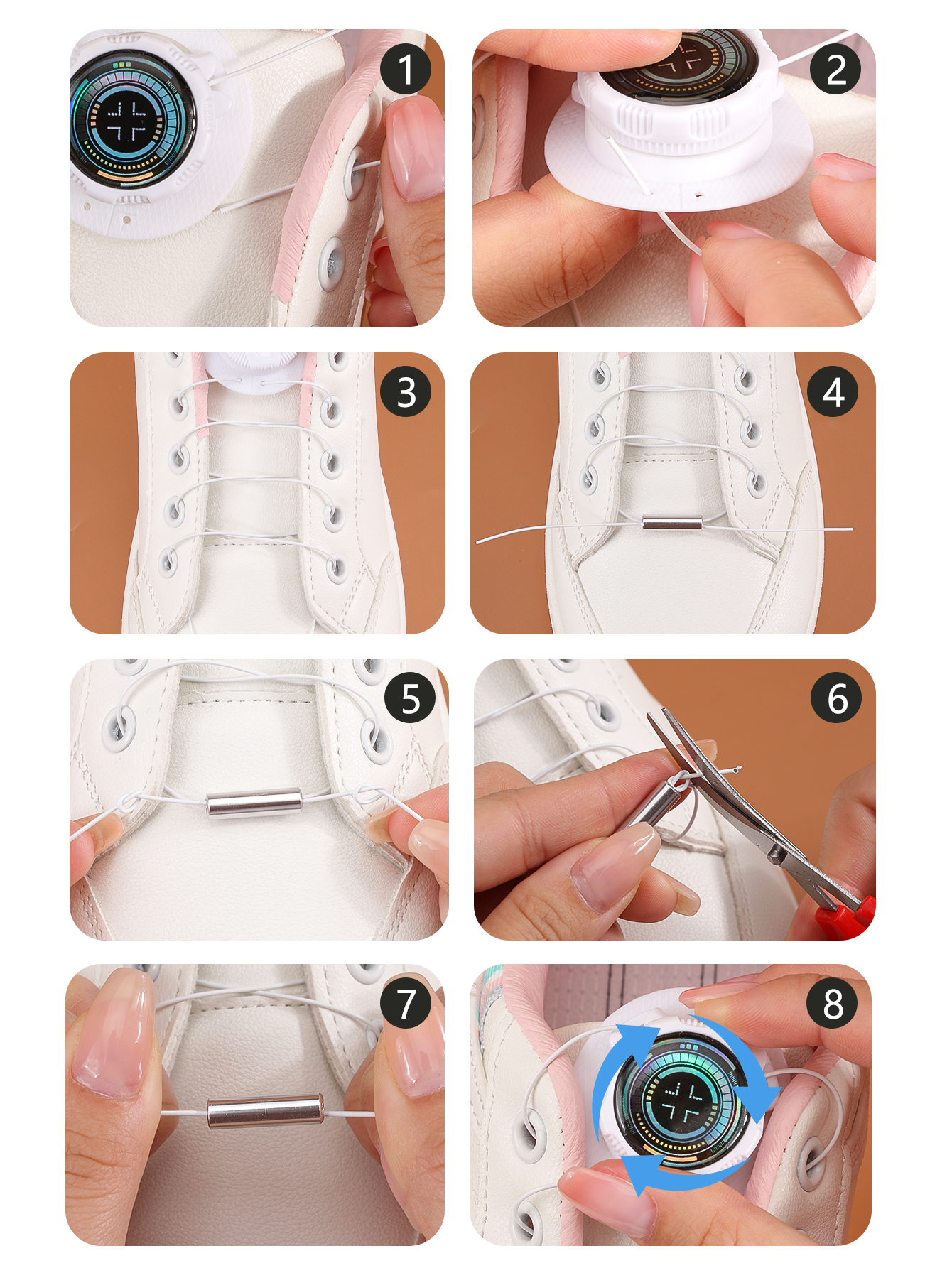 1

2

3

4

5

6

7

8