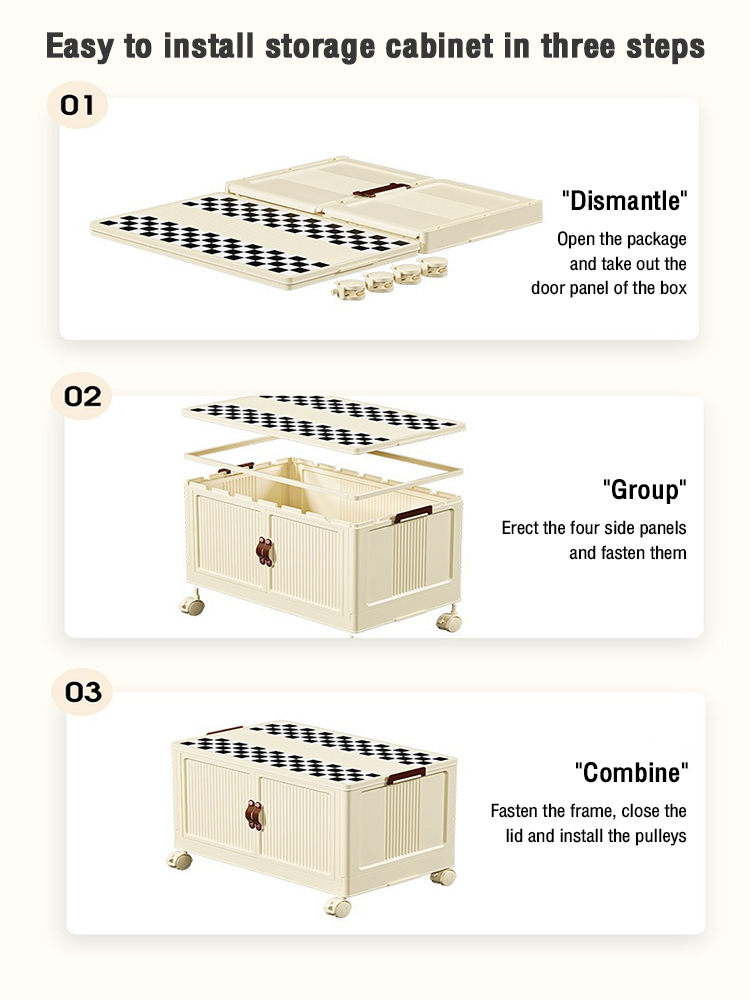 Easy to install storage cabinet in three steps

01

"Dismantle"

Open the package and take out the door panel of the box

02

"Group"

Erect the four side panels and fasten them

03

"Combine"

Fasten the frame, close the lid and install the pulleys