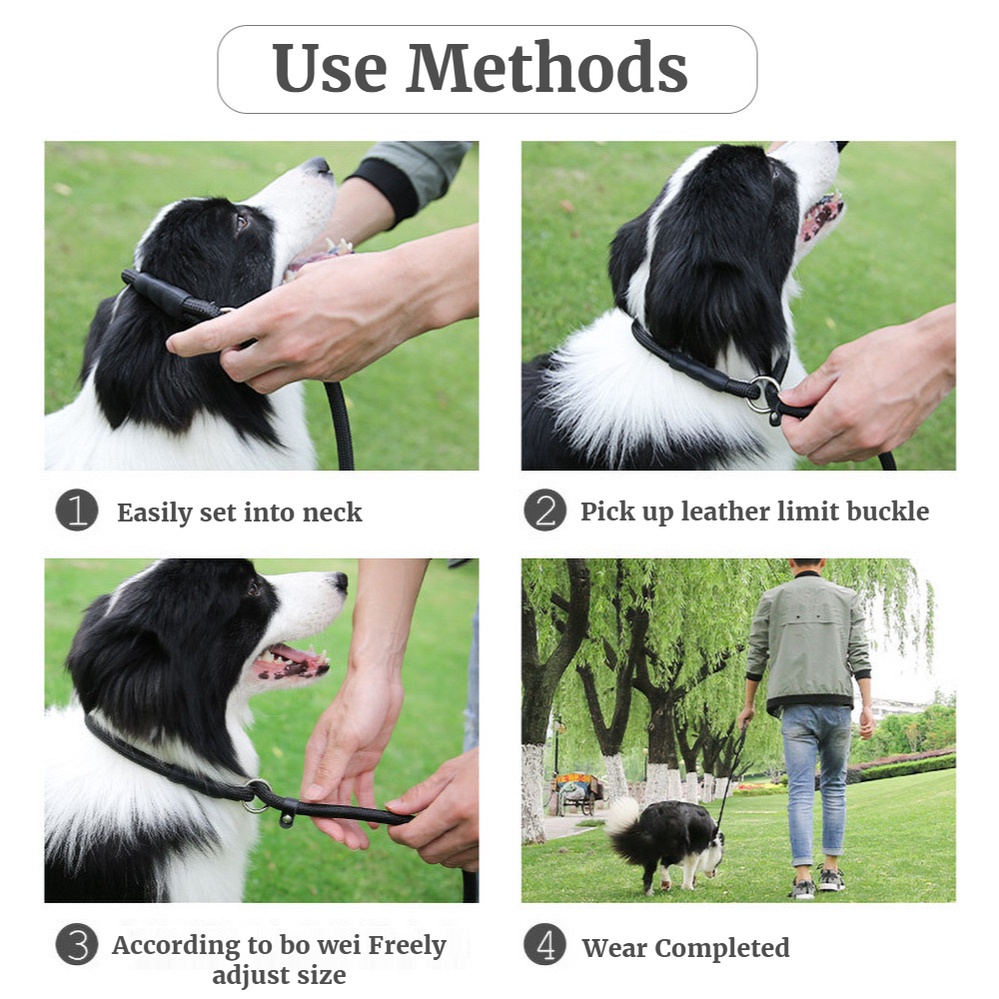 Use Methods

1 Easily set into neck

2 Pick up leather limit buckle

3 According to bo wei Freely adjust size

4 Wear Completed