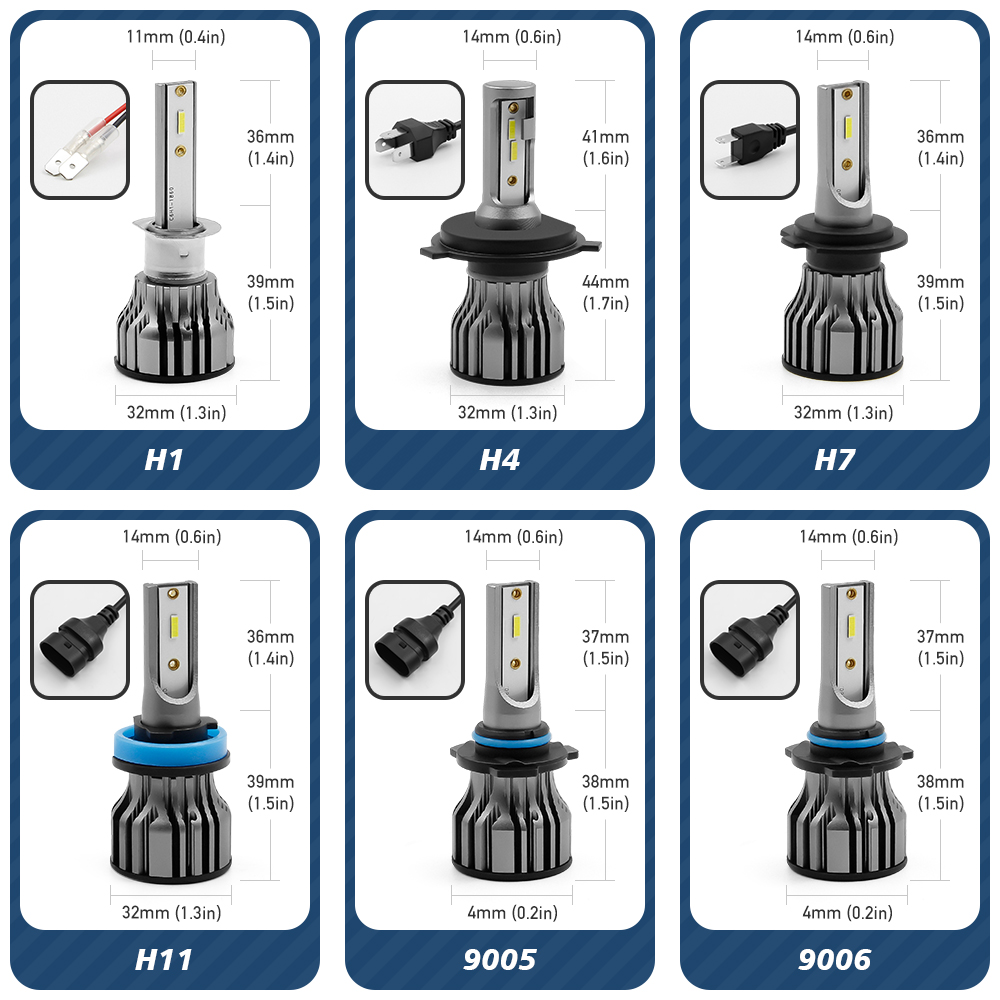 11mm (0.4in)
36mm (1.4in)
39mm (1.5in)
32mm (1.3in)
H1

14mm (0.6in)
41mm (1.6in)
44mm (1.7in)
32mm (1.3in)
H4

14mm (0.6in)
36mm (1.4in)
39mm (1.5in)
32mm (1.3in)
H7

14mm (0.6in)
36mm (1.4in)
39mm (1.5in)
32mm (1.3in)
H11

14mm (0.6in)
37mm (1.5in)
38mm (1.5in)
4mm (0.2in)
9005

14mm (0.6in)
37mm (1.5in)
38mm (1.5in)
4mm (0.2in)
9006