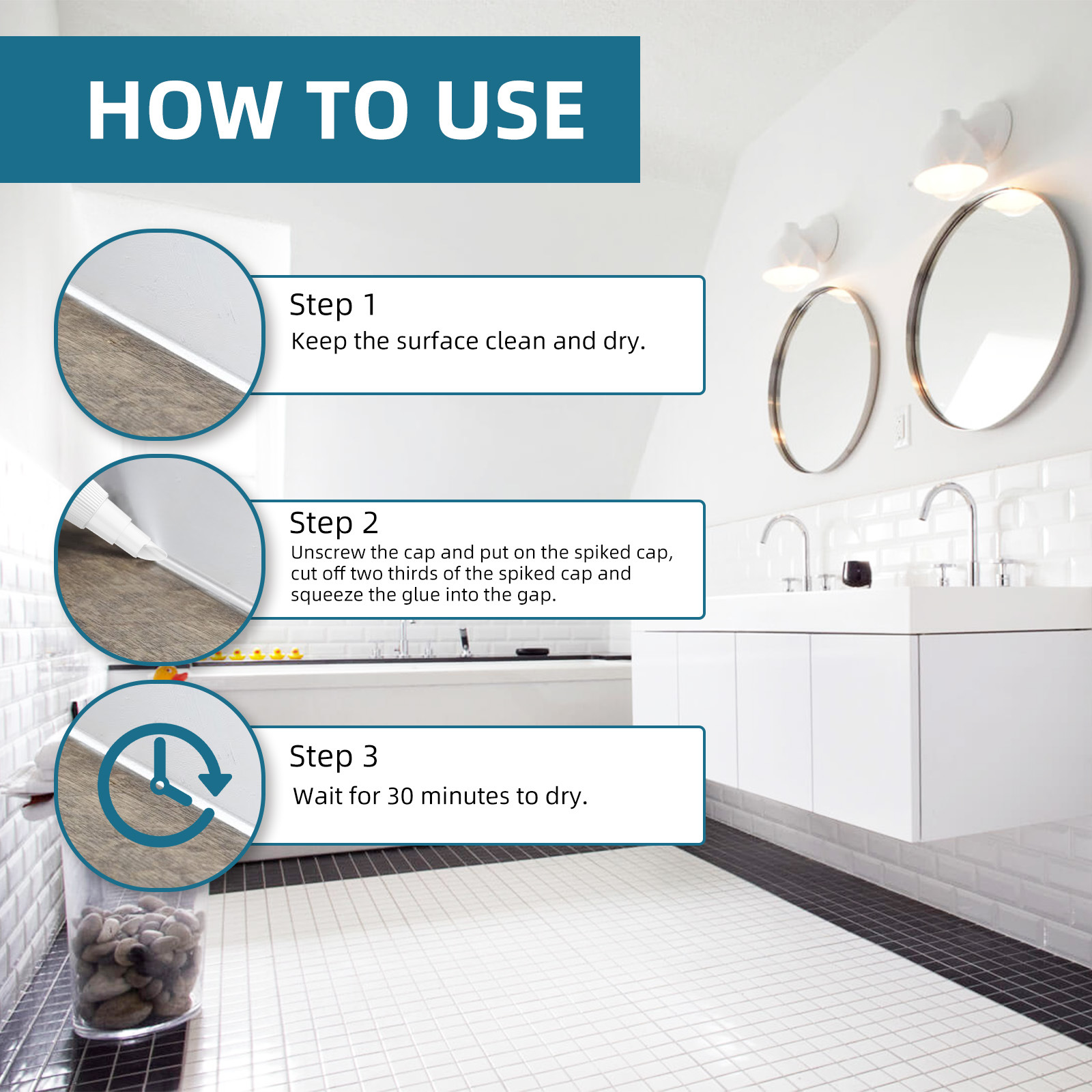 HOW TO USE

Step 1
Keep the surface clean and dry.

Step 2
Unscrew the cap and put on the spiked cap, cut off two thirds of the spiked cap and squeeze the glue into the gap.

Step 3
Wait for 30 minutes to dry.