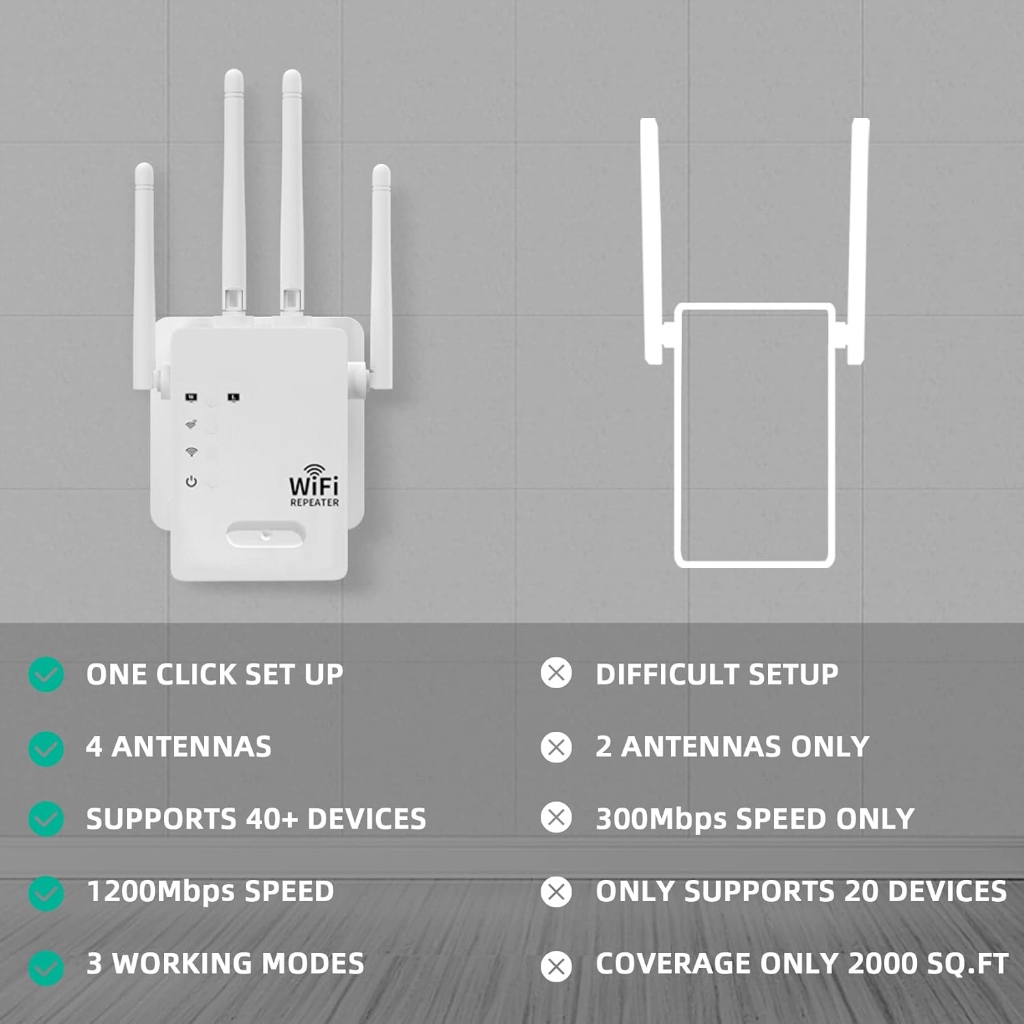 WiFi
REPEATER

ONE CLICK SET UP

4 ANTENNAS

SUPPORTS 40+ DEVICES

1200Mbps SPEED

3 WORKING MODES

DIFFICULT SETUP

2 ANTENNAS ONLY

300Mbps SPEED ONLY

ONLY SUPPORTS 20 DEVICES

COVERAGE ONLY 2000 SQ.FT