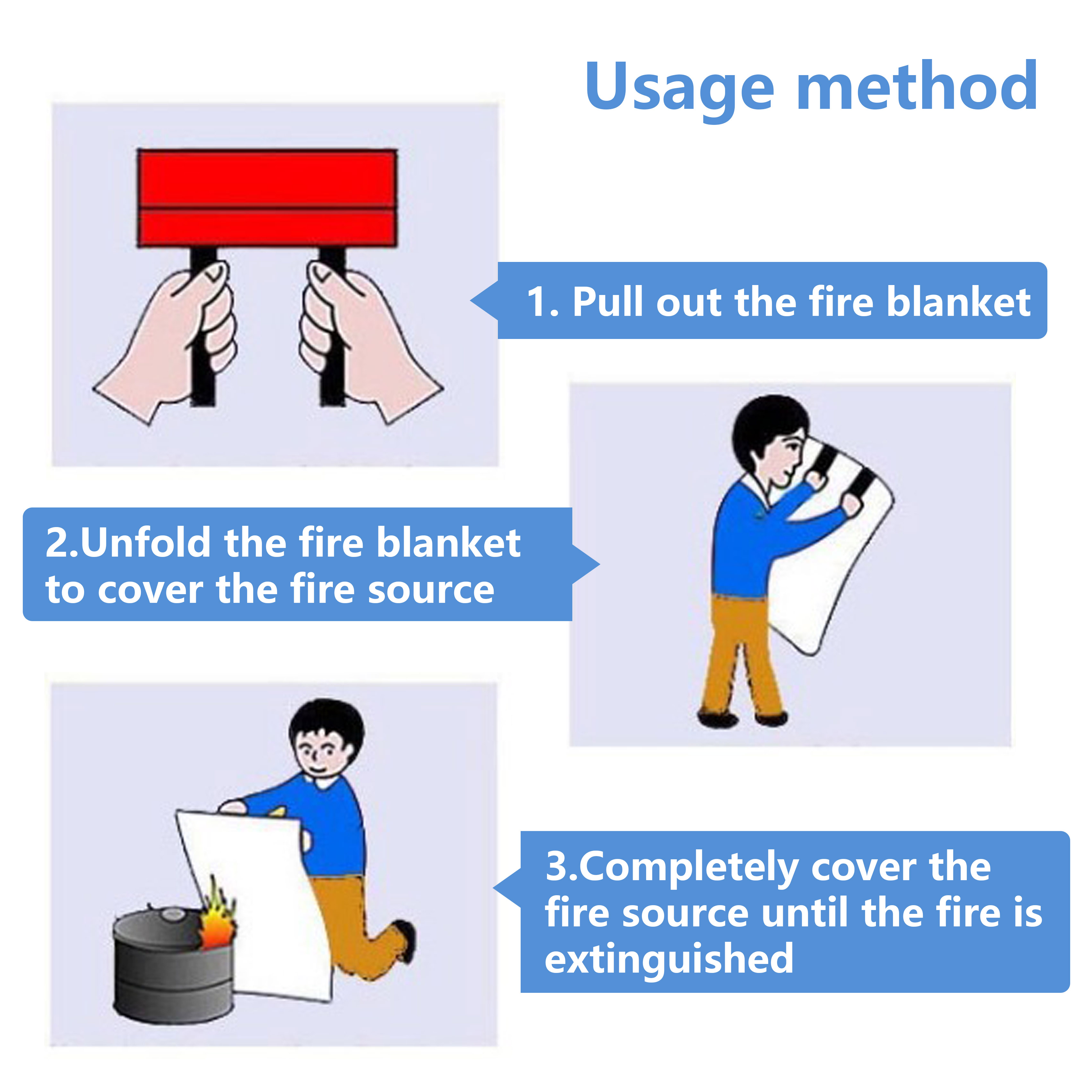 Usage method

1. Pull out the fire blanket

2.Unfold the fire blanket to cover the fire source

3.Completely cover the fire source until the fire is extinguished