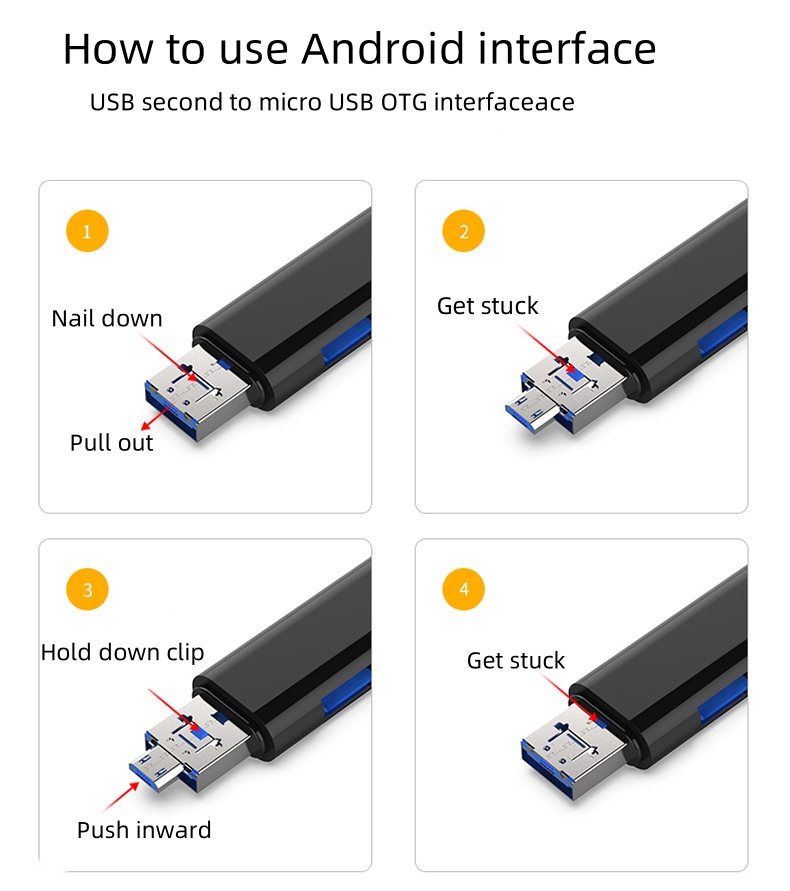 How to use Android interface

USB second to micro USB OTG interfaceace

1

Nail down

Pull out

2

Get stuck

3

Hold down clip

Push inward

4

Get stuck