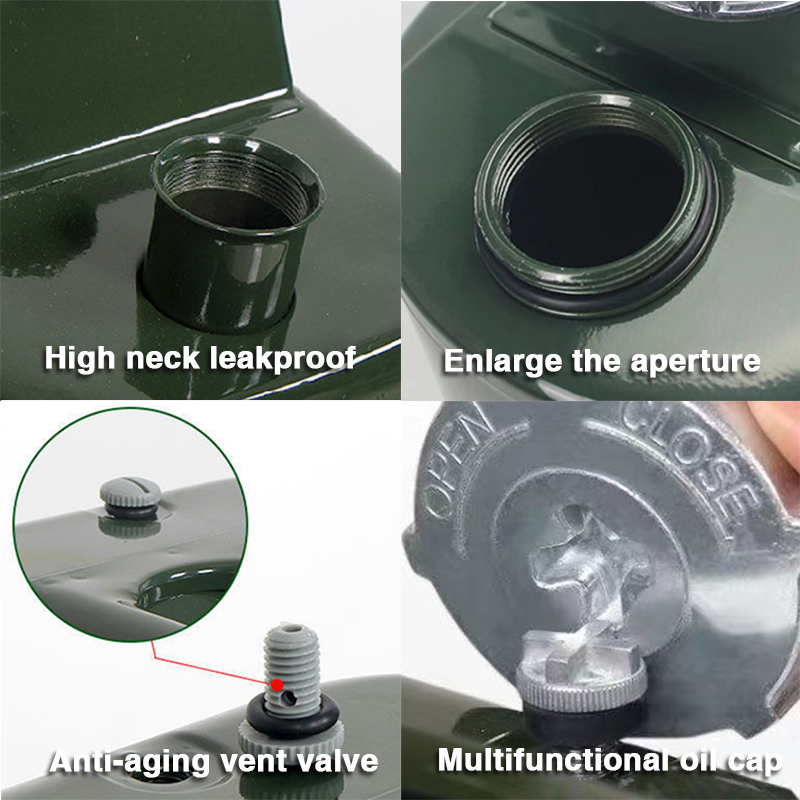 High neck leakproof

Enlarge the aperture

Anti-aging vent valve

OPEN CLOSE

Multifunctional oil cap