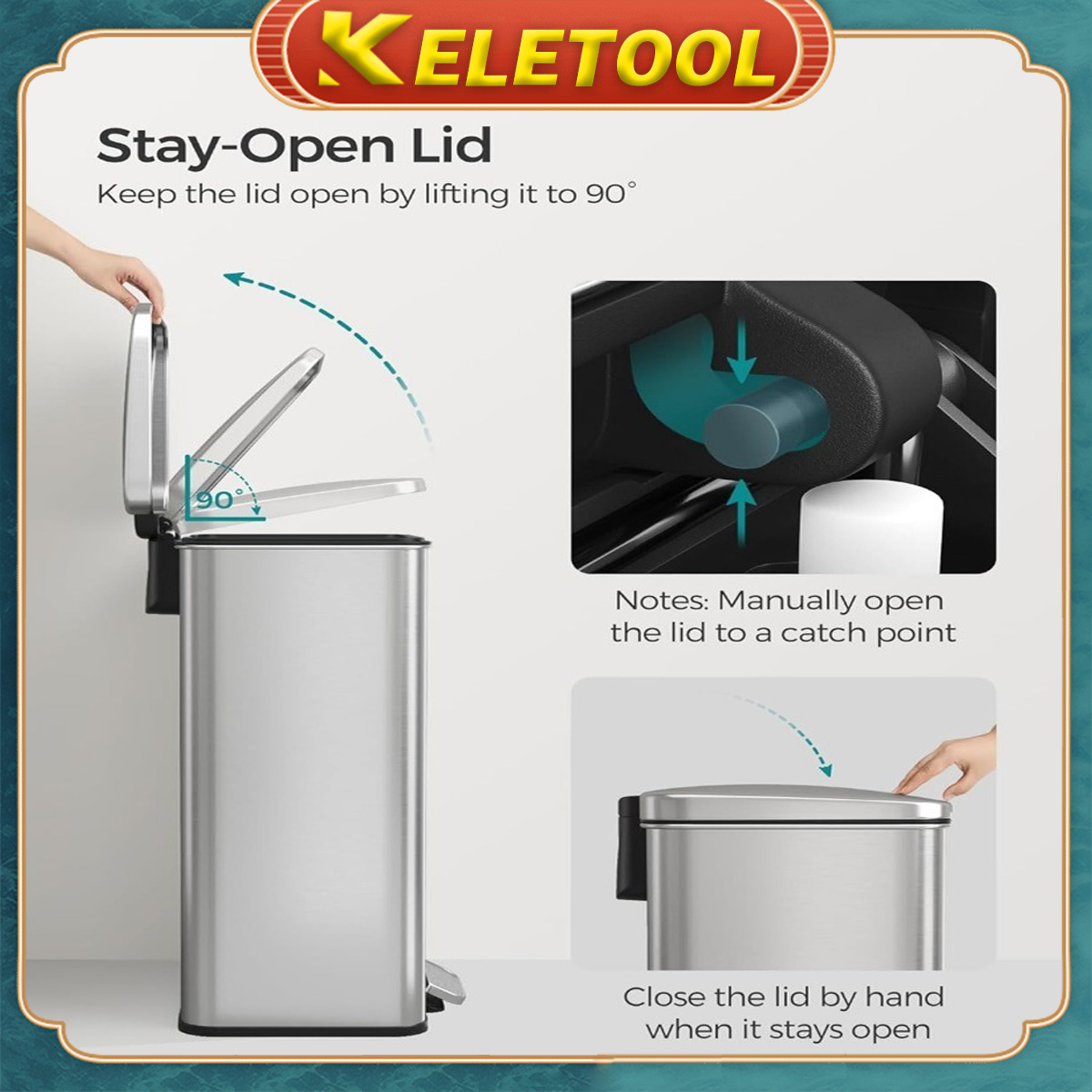 KELETOOL

Stay-Open Lid

Keep the lid open by lifting it to 90°

90°

Notes: Manually open the lid to a catch point

Close the lid by hand when it stays open