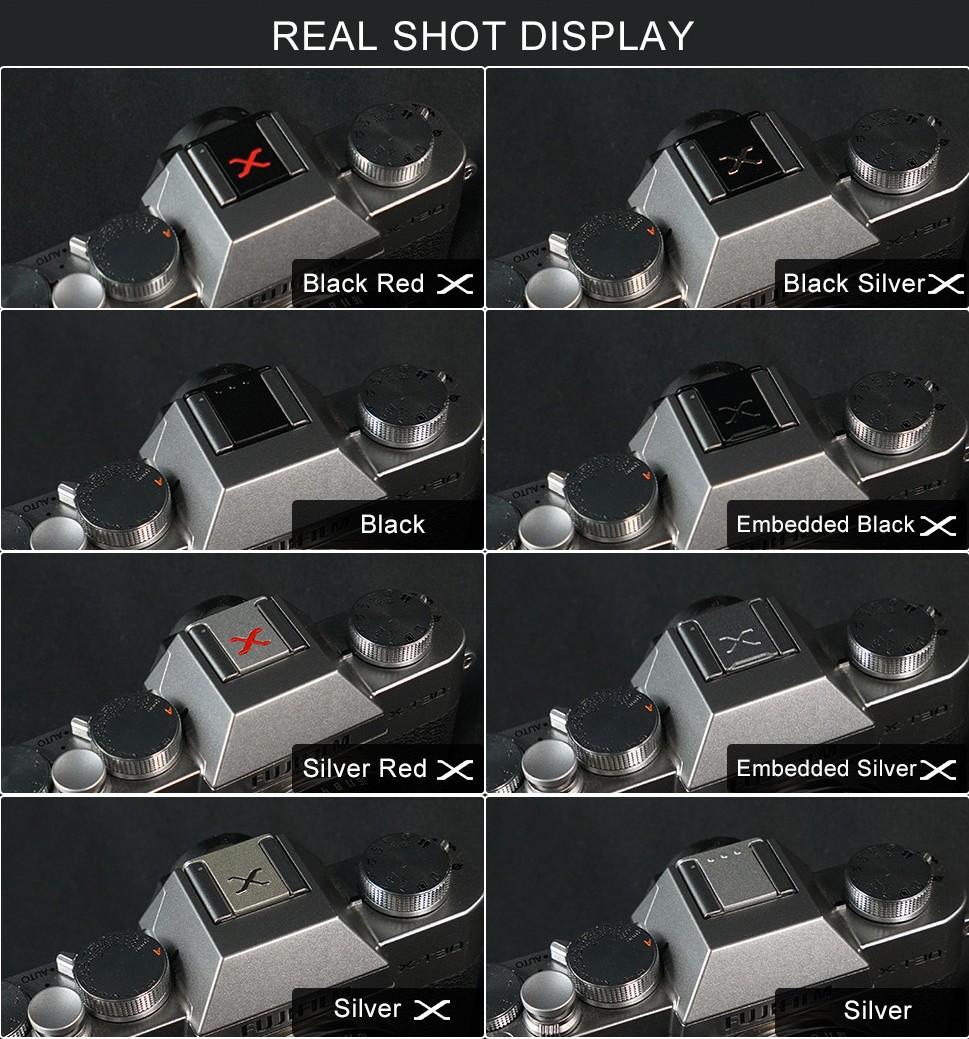 REAL SHOT DISPLAY

Black Red X

Black Silver X

Black

Embedded Black X

Silver Red X

Embedded Silver X

Silver X

Silver