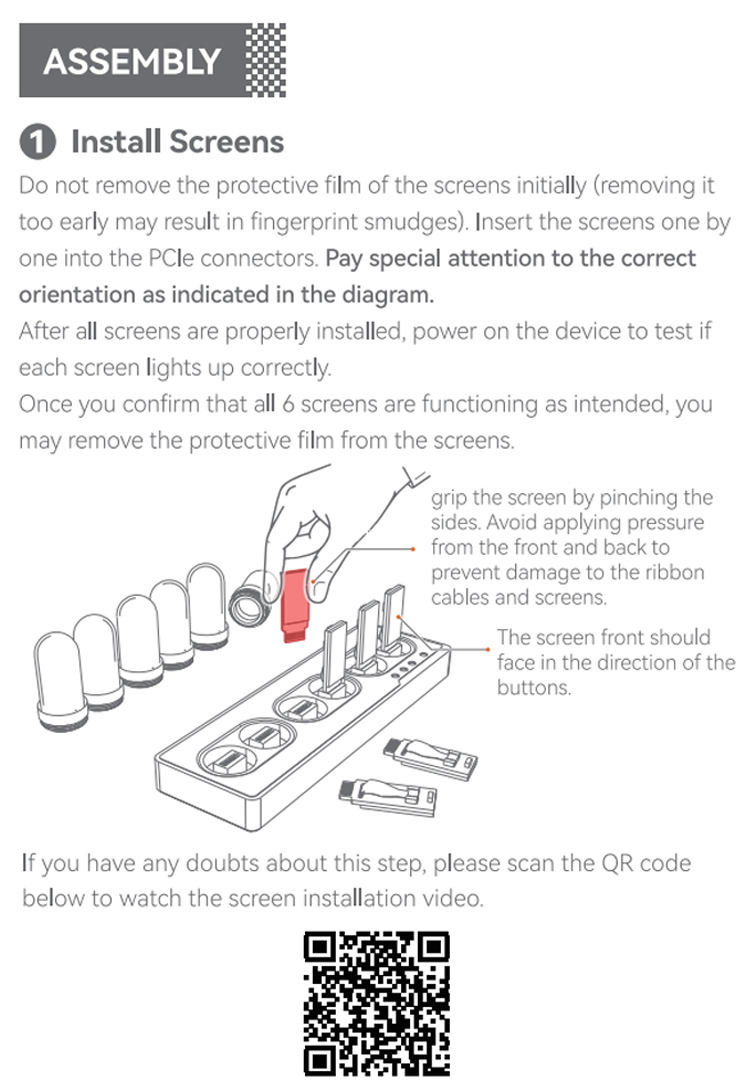 ASSEMBLY

1 Install Screens

Do not remove the protective film of the screens initially (removing it too early may result in fingerprint smudges). Insert the screens one by one into the PCIe connectors. Pay special attention to the correct orientation as indicated in the diagram.

After all screens are properly installed, power on the device to test if each screen lights up correctly.

Once you confirm that all 6 screens are functioning as intended, you may remove the protective film from the screens.

grip the screen by pinching the sides. Avoid applying pressure from the front and back to prevent damage to the ribbon cables and screens.

The screen front should face in the direction of the buttons.

If you have any doubts about this step, please scan the QR code below to watch the screen installation video.