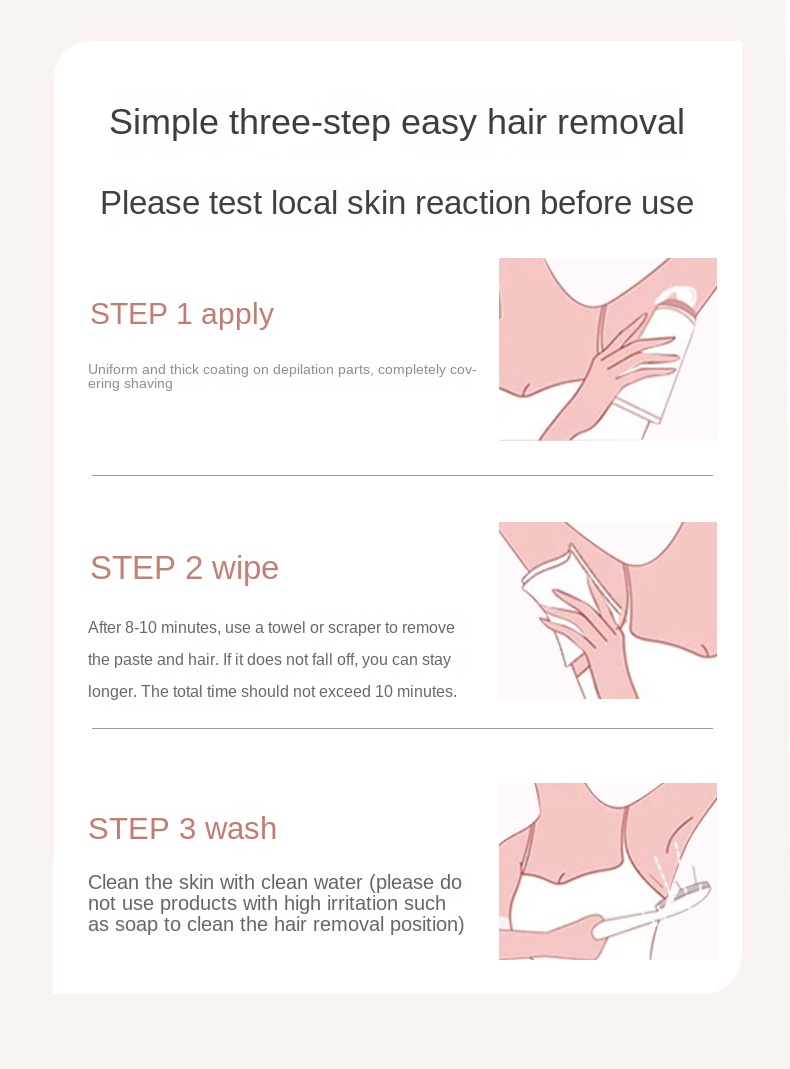 Simple three-step easy hair removal

Please test local skin reaction before use

STEP 1 apply

Uniform and thick coating on depilation parts, completely covering shaving

STEP 2 wipe

After 8-10 minutes, use a towel or scraper to remove the paste and hair. If it does not fall off, you can stay longer. The total time should not exceed 10 minutes.

STEP 3 wash

Clean the skin with clean water (please do not use products with high irritation such as soap to clean the hair removal position)