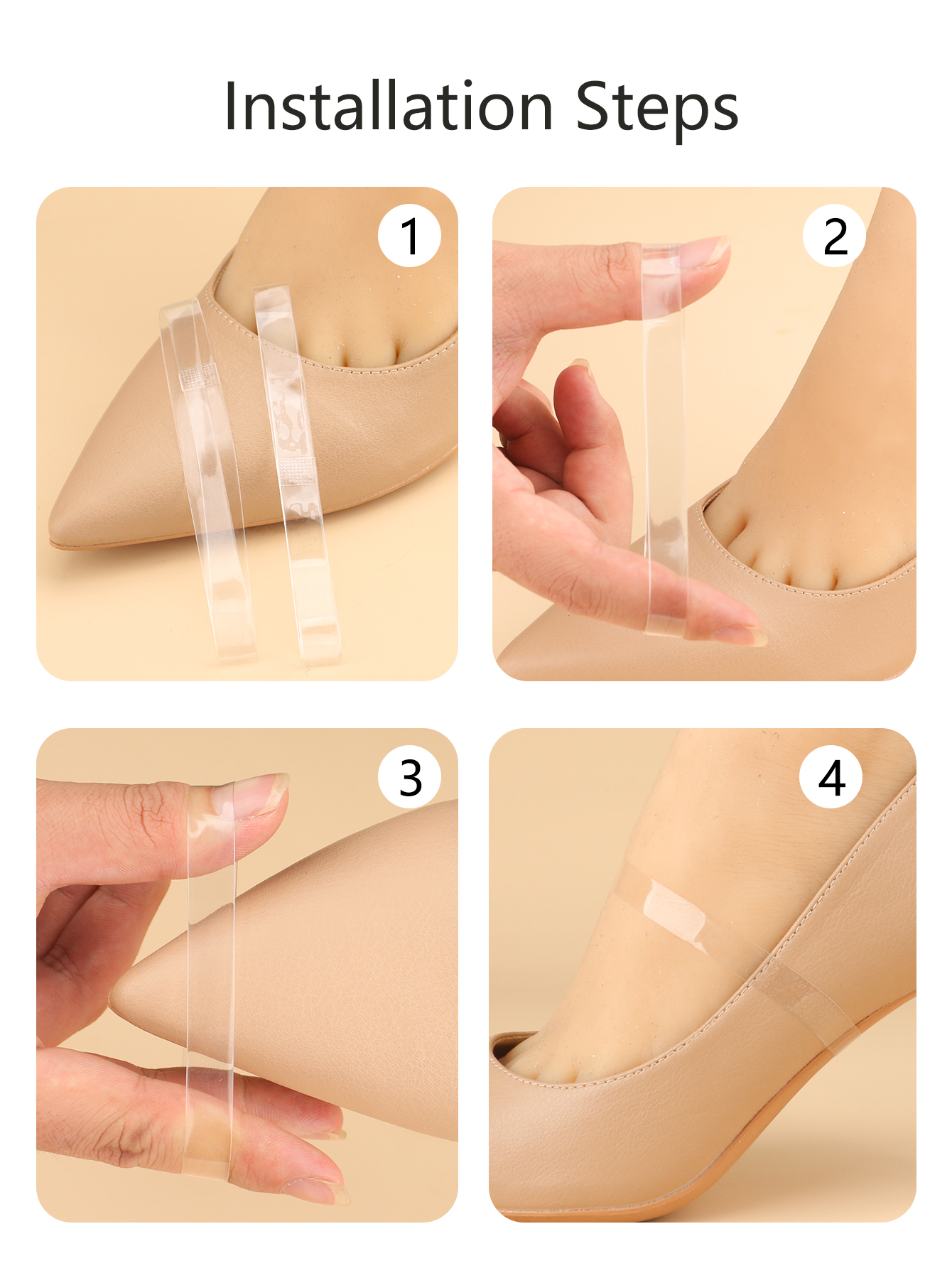 Installation Steps

1

2

3

4