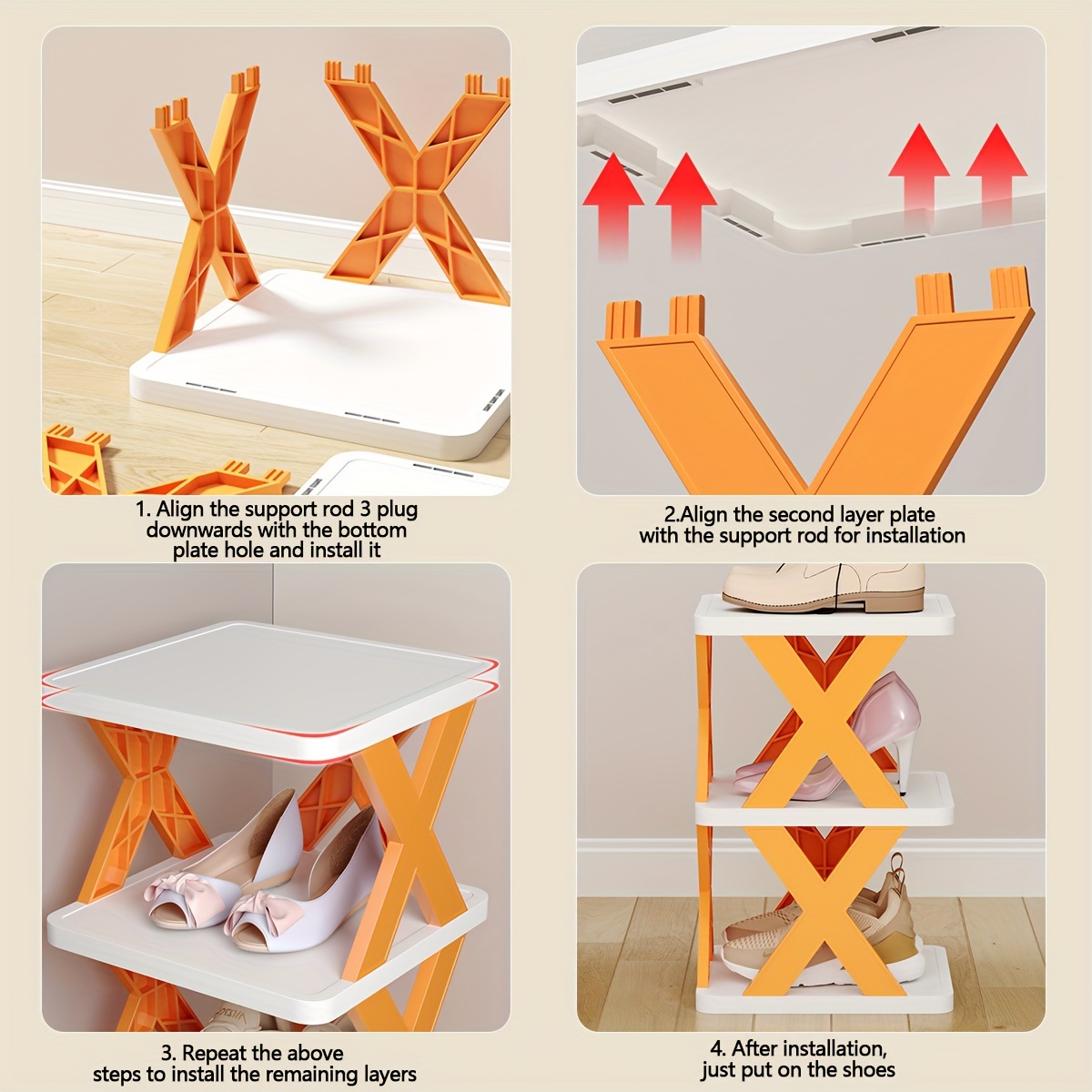 1. Align the support rod 3 plug downwards with the bottom plate hole and install it

2.Align the second layer plate with the support rod for installation

3. Repeat the above steps to install the remaining layers

4. After installation, just put on the shoes