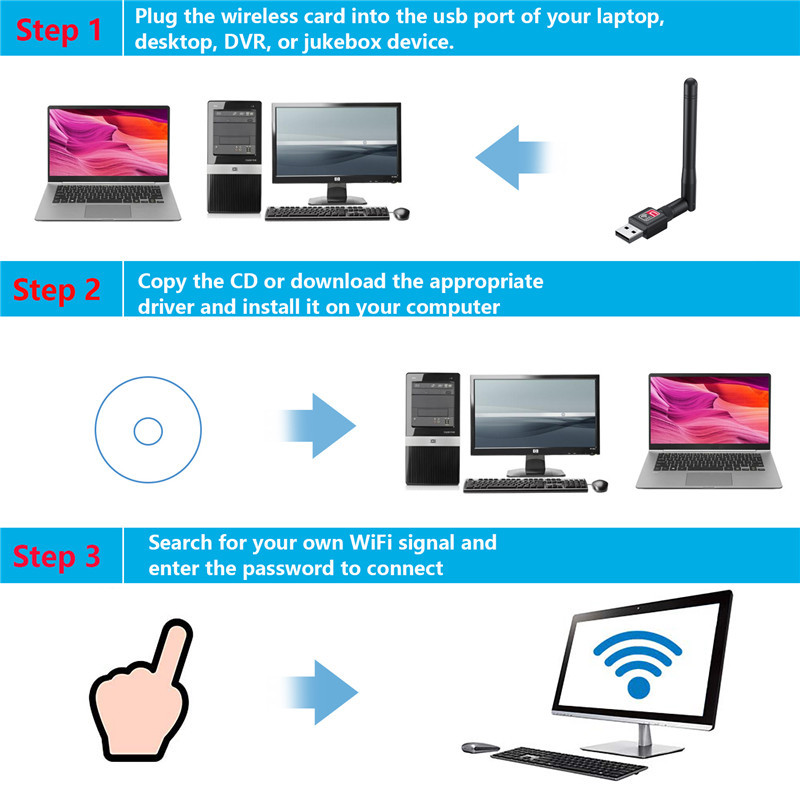 Step 1
Plug the wireless card into the usb port of your laptop, desktop, DVR, or jukebox device.

Step 2
Copy the CD or download the appropriate driver and install it on your computer

Step 3
Search for your own WiFi signal and enter the password to connect