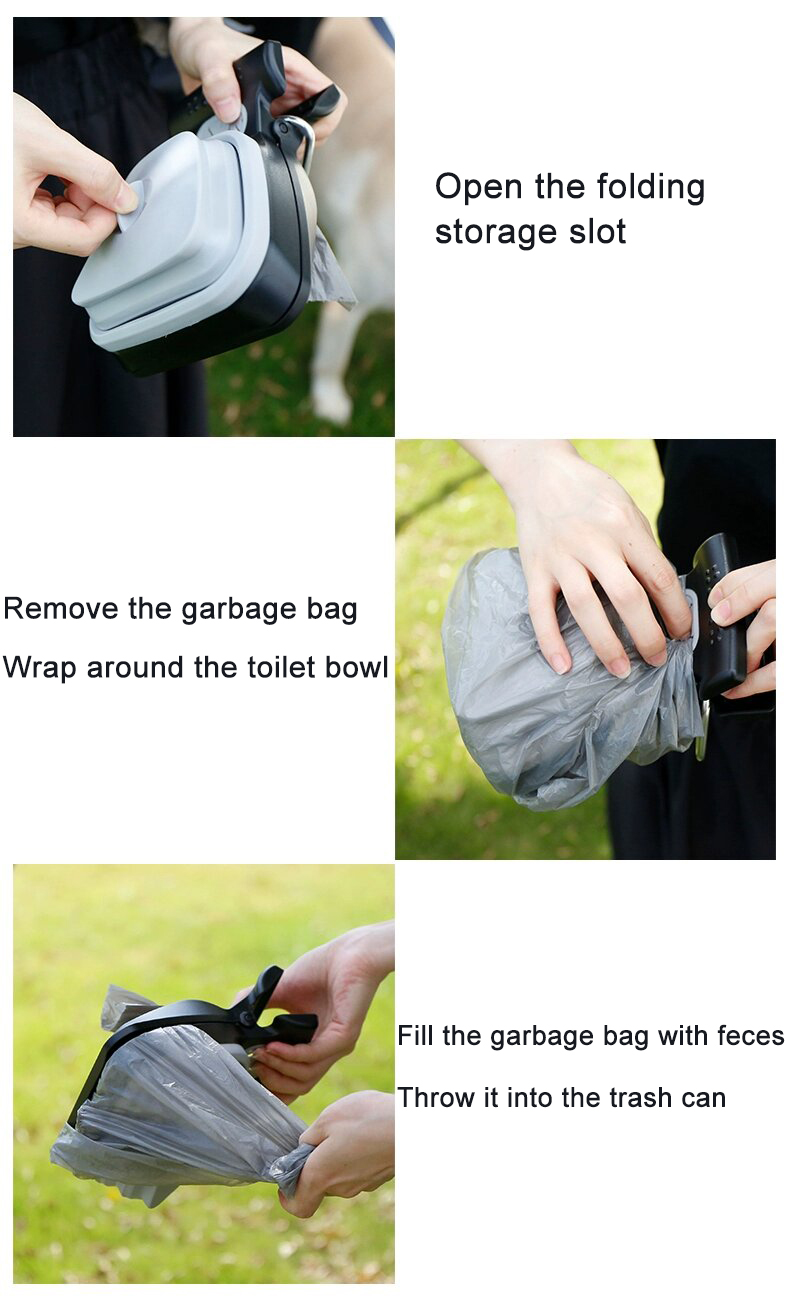 Open the folding storage slot

Remove the garbage bag

Wrap around the toilet bowl

Fill the garbage bag with feces

Throw it into the trash can